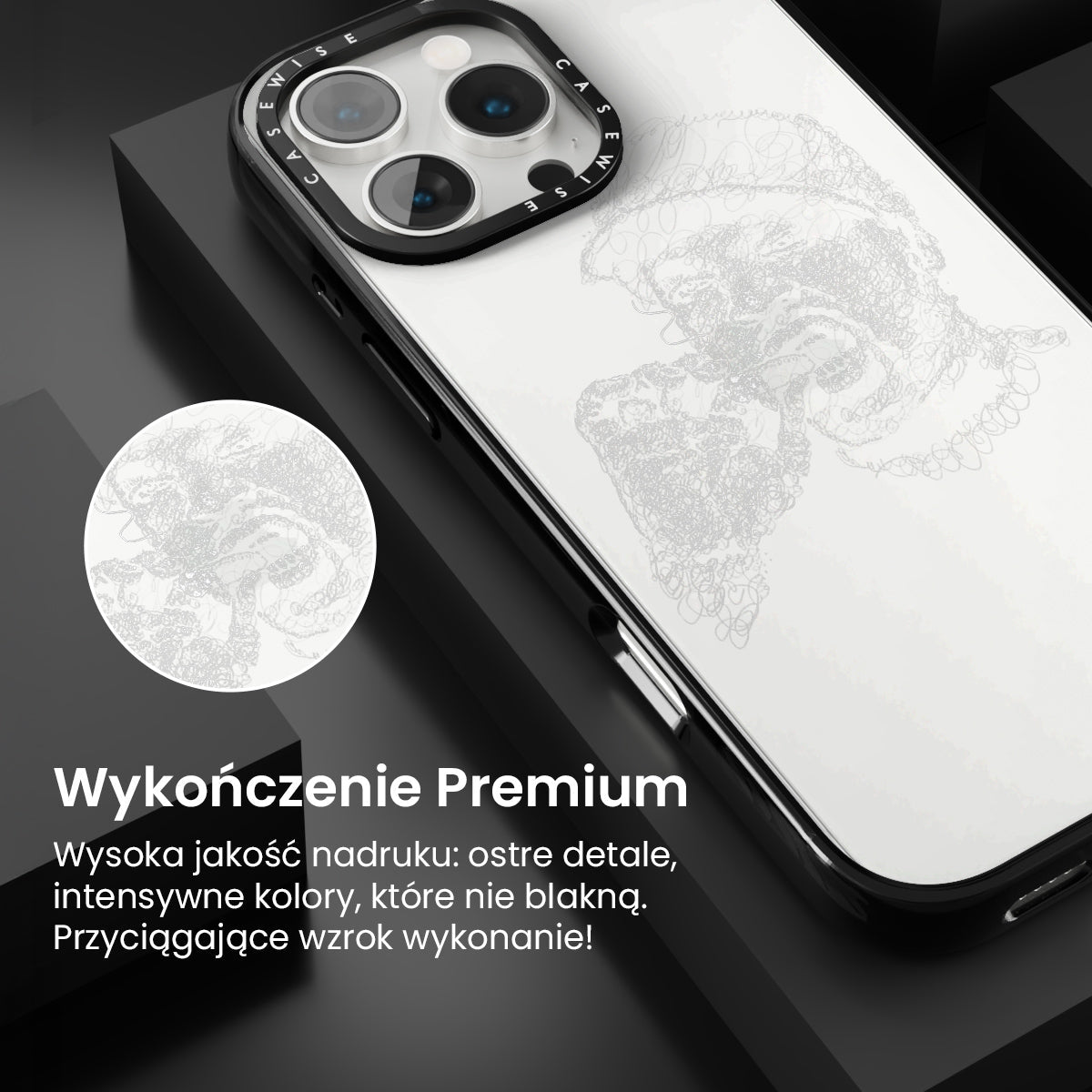 CASEWISE CASEWISE

Wykończenie Premium

Wysoka jakość nadruku: ostre detale, intensywne kolory, które nie blakną. Przyciągające wzrok wykonanie!