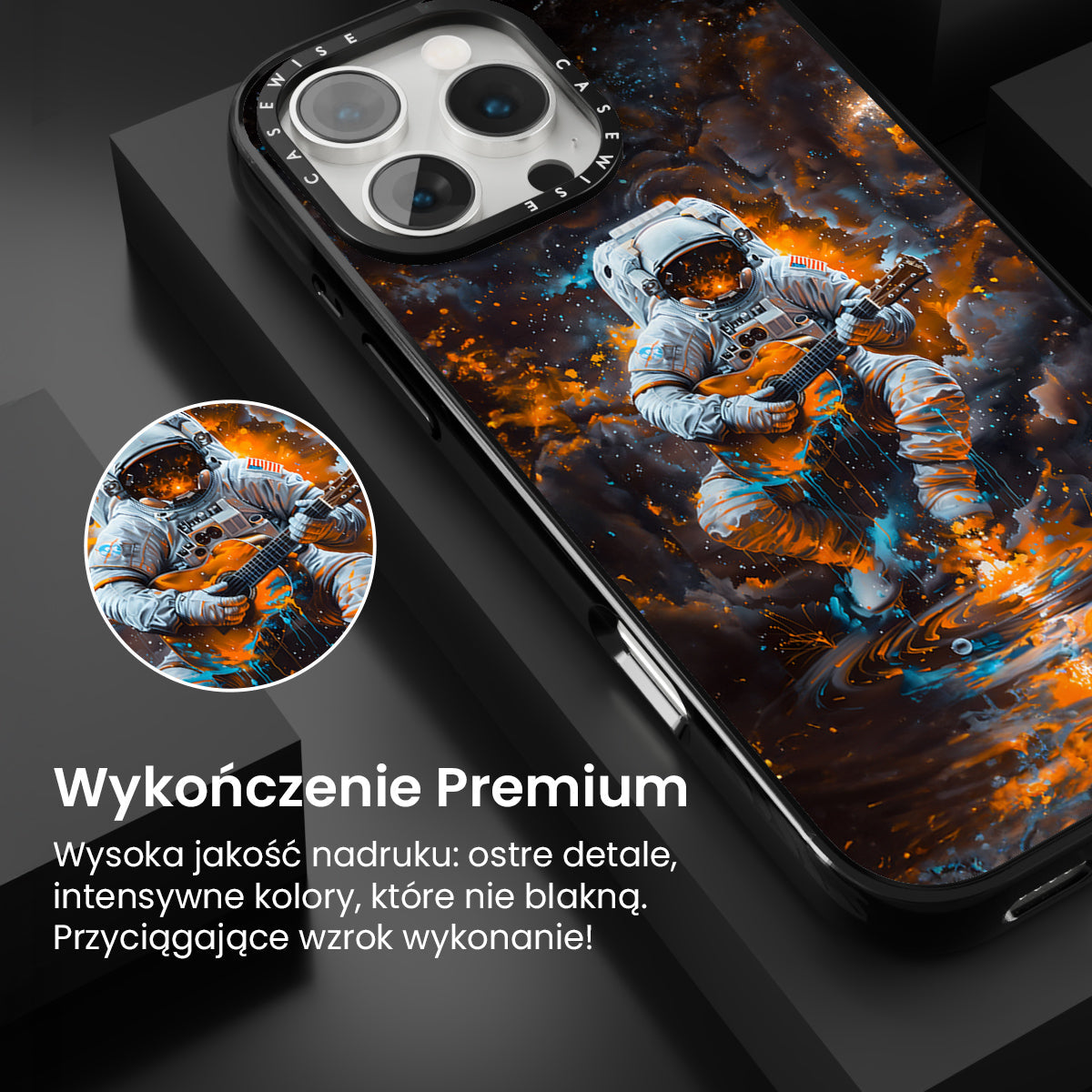 CASEWISE CASEWISE

Wykończenie Premium

Wysoka jakość nadruku: ostre detale, intensywne kolory, które nie blakną. Przyciągające wzrok wykonanie!