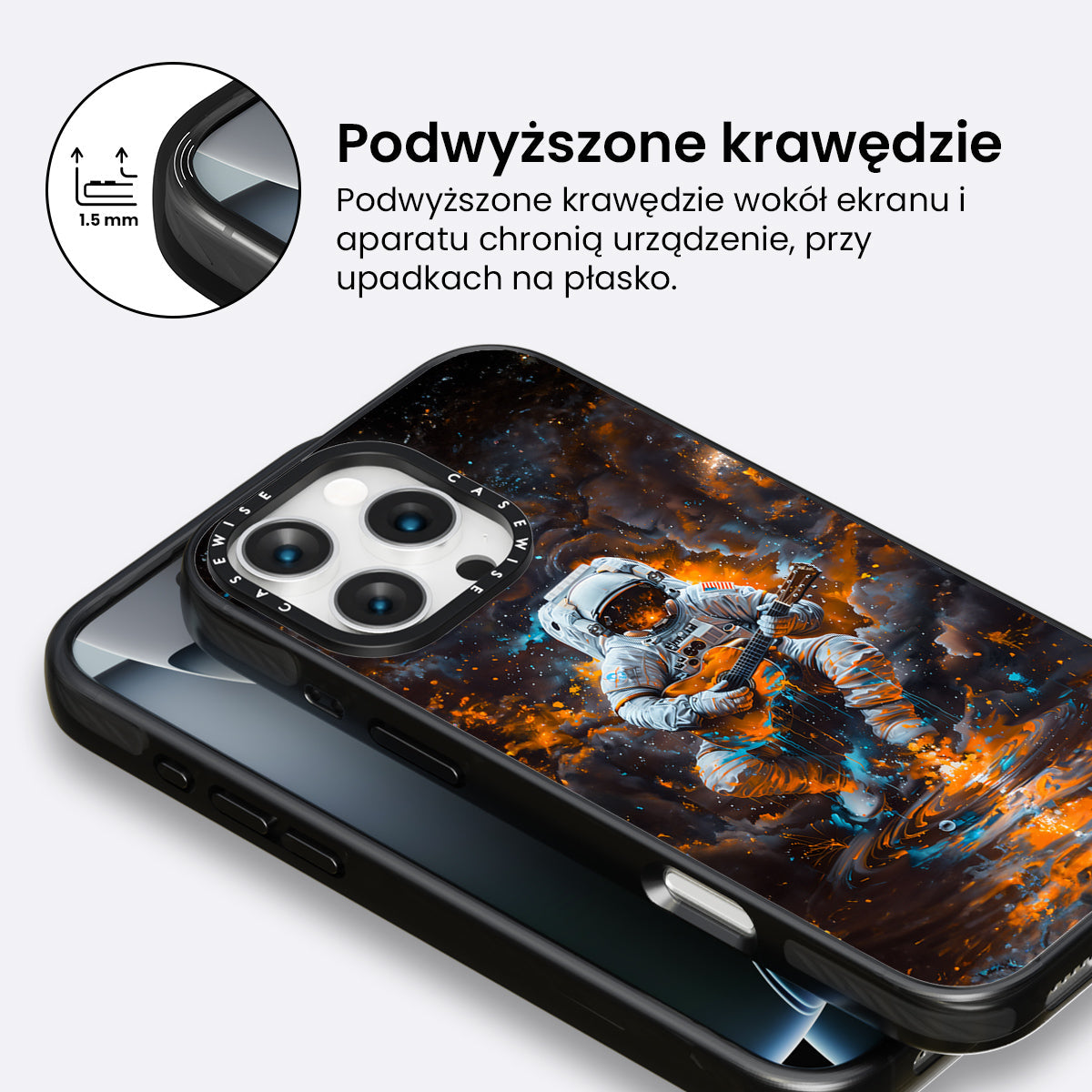 1.5 mm

Podwyższone krawędzie

Podwyższone krawędzie wokół ekranu i aparatu chronią urządzenie, przy upadkach na płasko.

CASEWISE CASEWISE