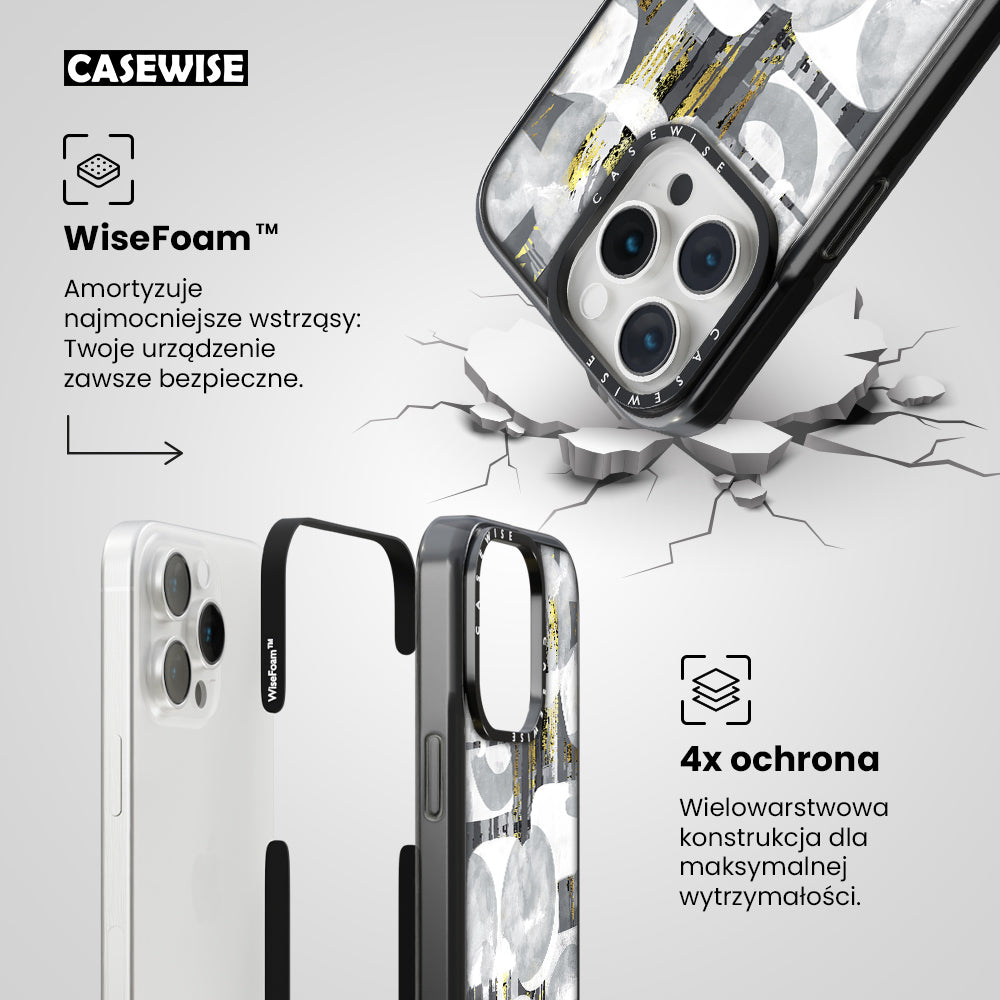 CASEWISE

WiseFoam™

Amortyzuje najmocniejsze wstrząsy: Twoje urządzenie zawsze bezpieczne.

CASEWISE

CASEWISE

WiseFoam™

CASEWISE

4x ochrona

Wielowarstwowa konstrukcja dla maksymalnej wytrzymałości.