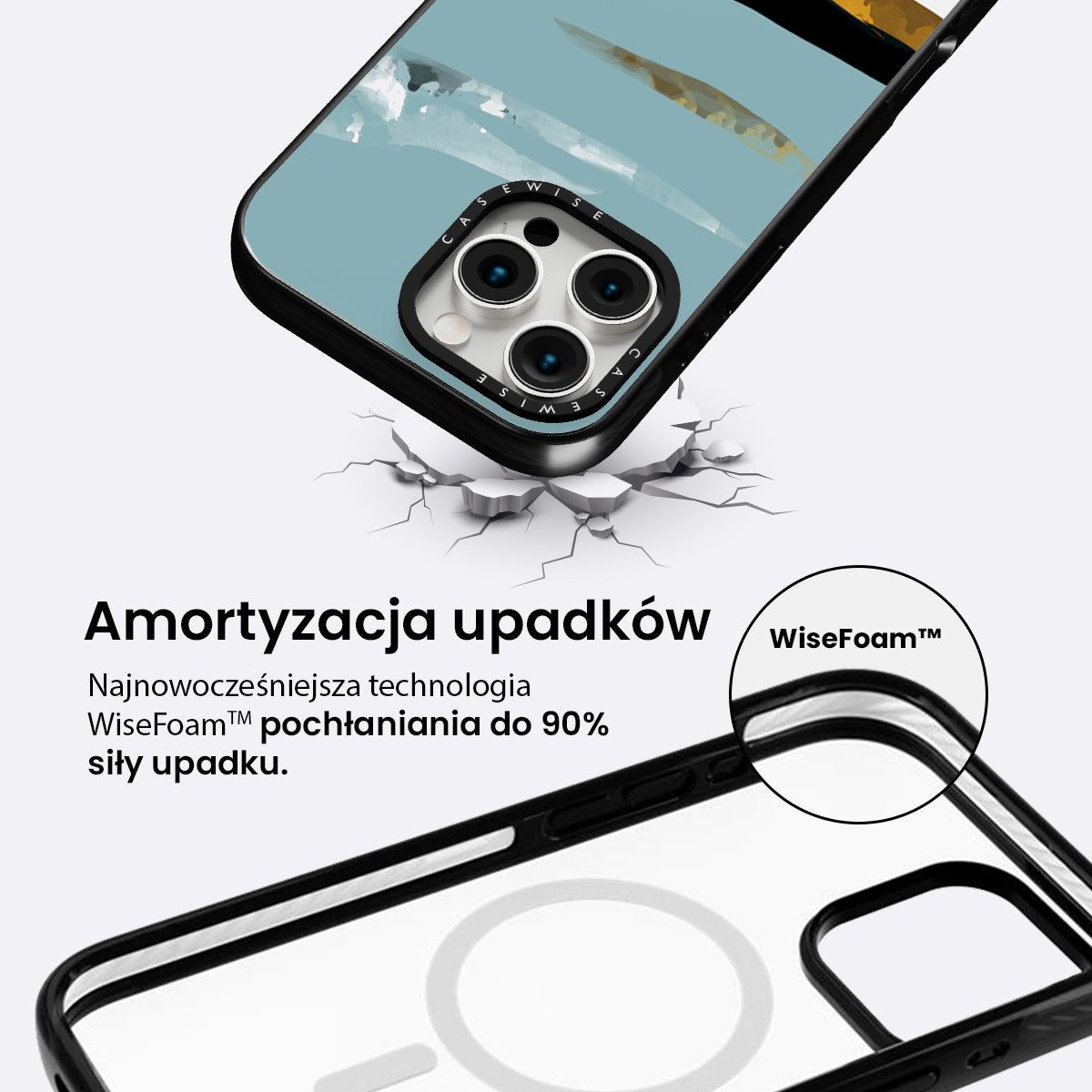 CASEWISE
CASEWISE

Amortyzacja upadków

Najnowocześniejsza technologia WiseFoam™ pochłaniania do 90% siły upadku.

WiseFoam™