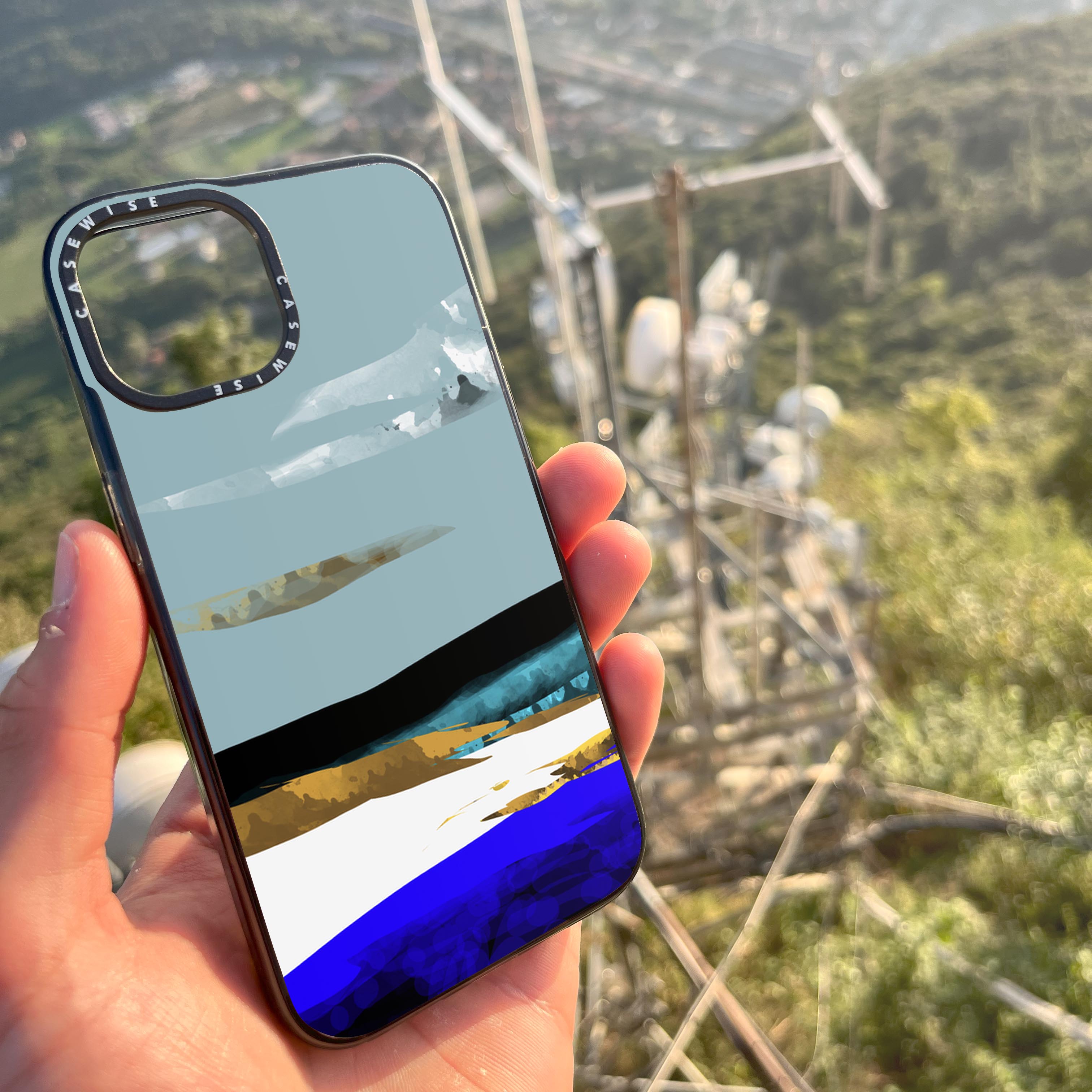 CASEWISE CASEWISE