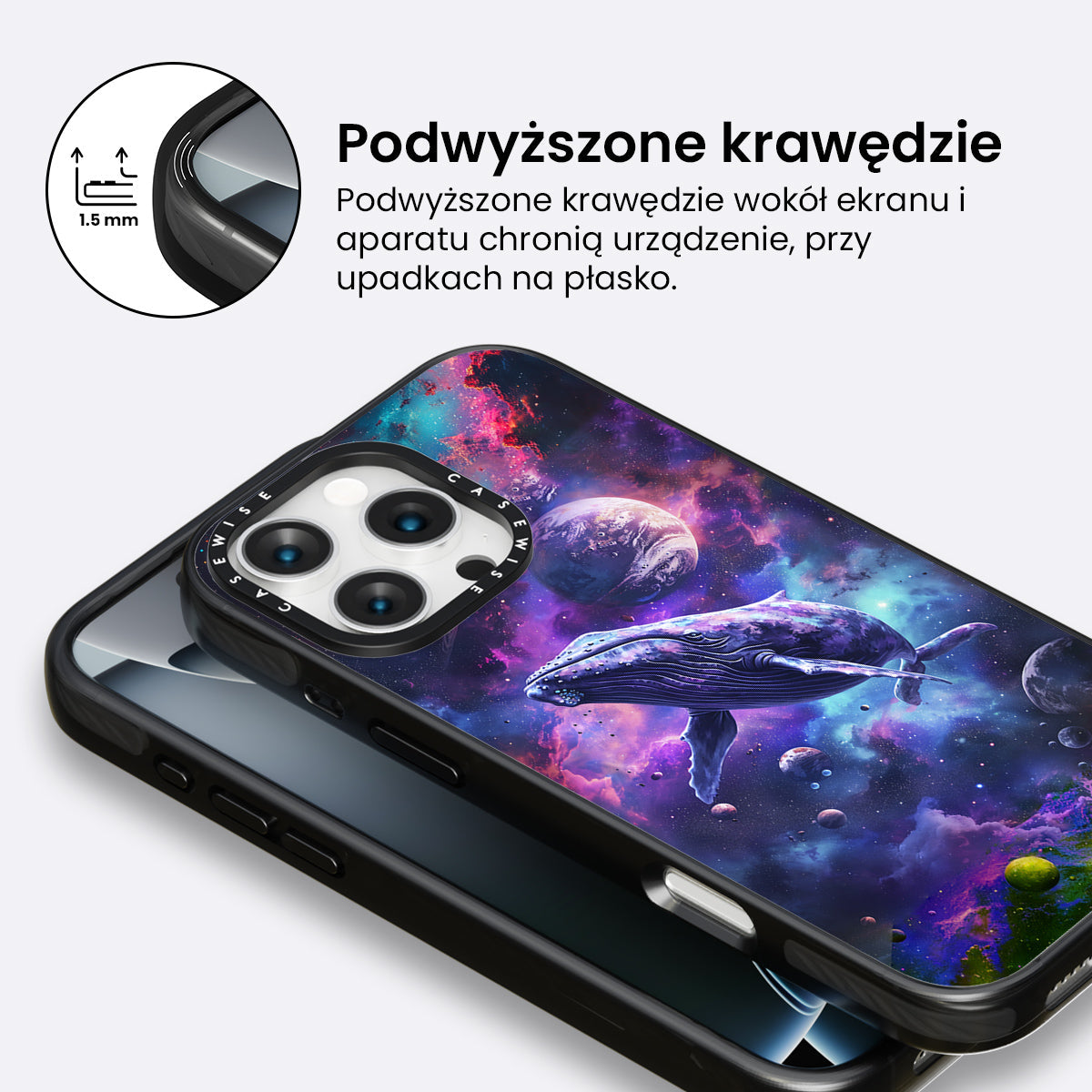 1.5 mm

Podwyższone krawędzie

Podwyższone krawędzie wokół ekranu i aparatu chronią urządzenie, przy upadkach na płasko.

CASEWISE CASEWISE