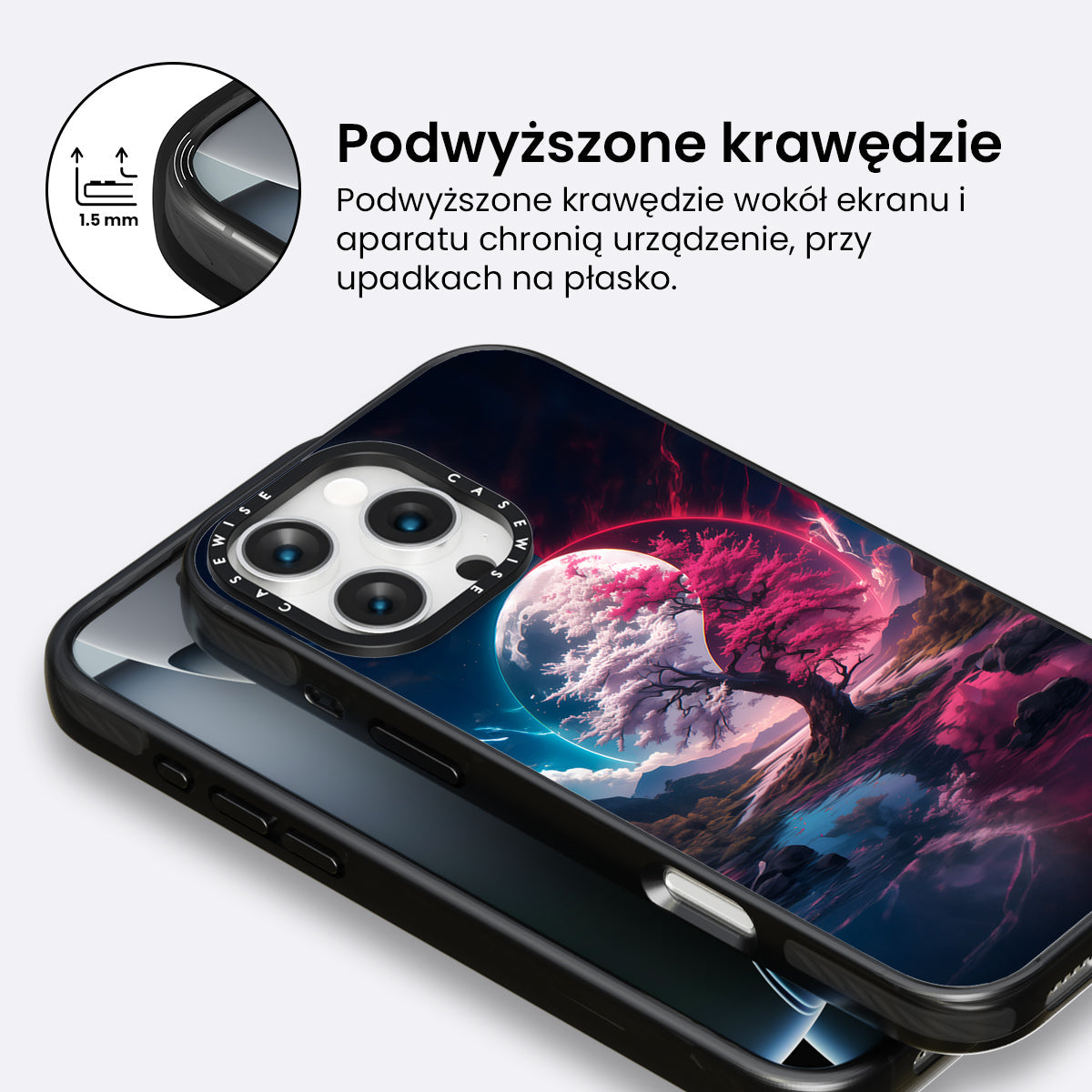 1.5 mm

Podwyższone krawędzie

Podwyższone krawędzie wokół ekranu i aparatu chronią urządzenie, przy upadkach na płasko.

CASEWISE CASEWISE