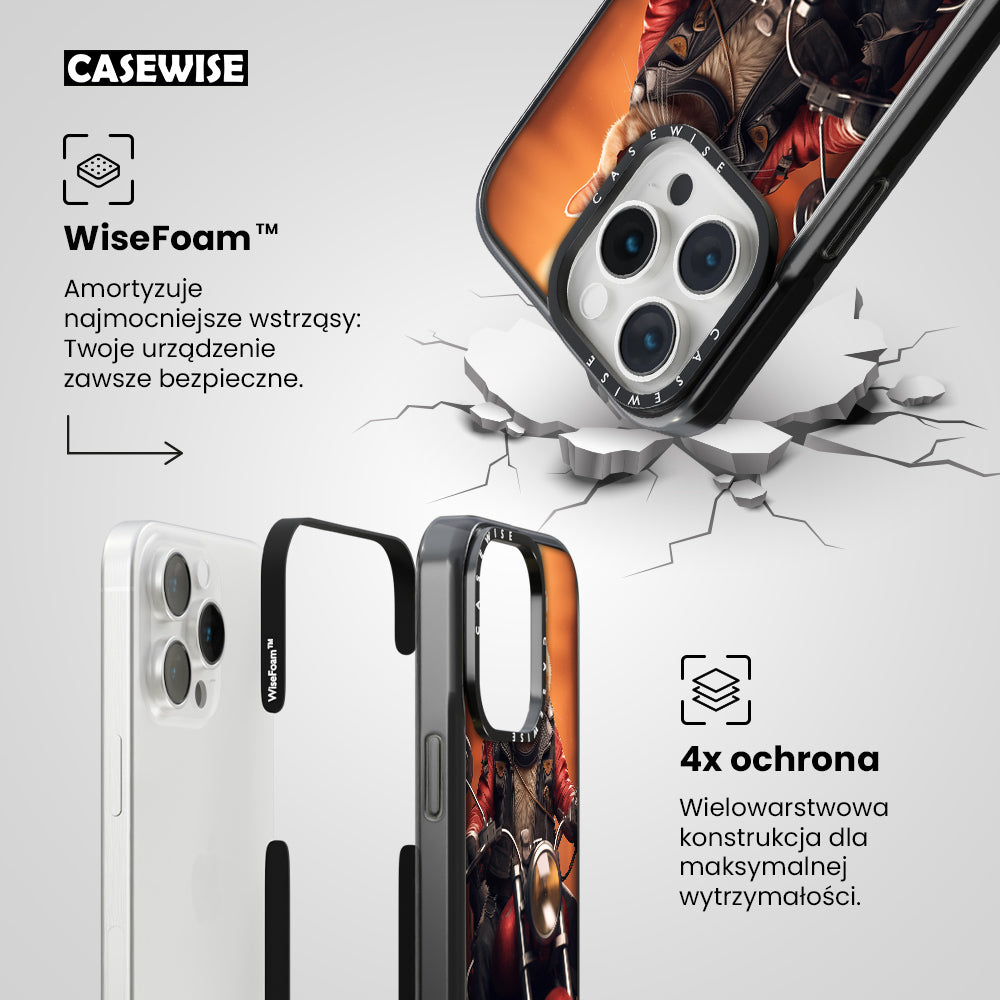 CASEWISE

WiseFoam™

Amortyzuje najmocniejsze wstrząsy: Twoje urządzenie zawsze bezpieczne.

CASEWISE

CASEWISE

WiseFoam™

CASEWISE

4x ochrona

Wielowarstwowa konstrukcja dla maksymalnej wytrzymałości.