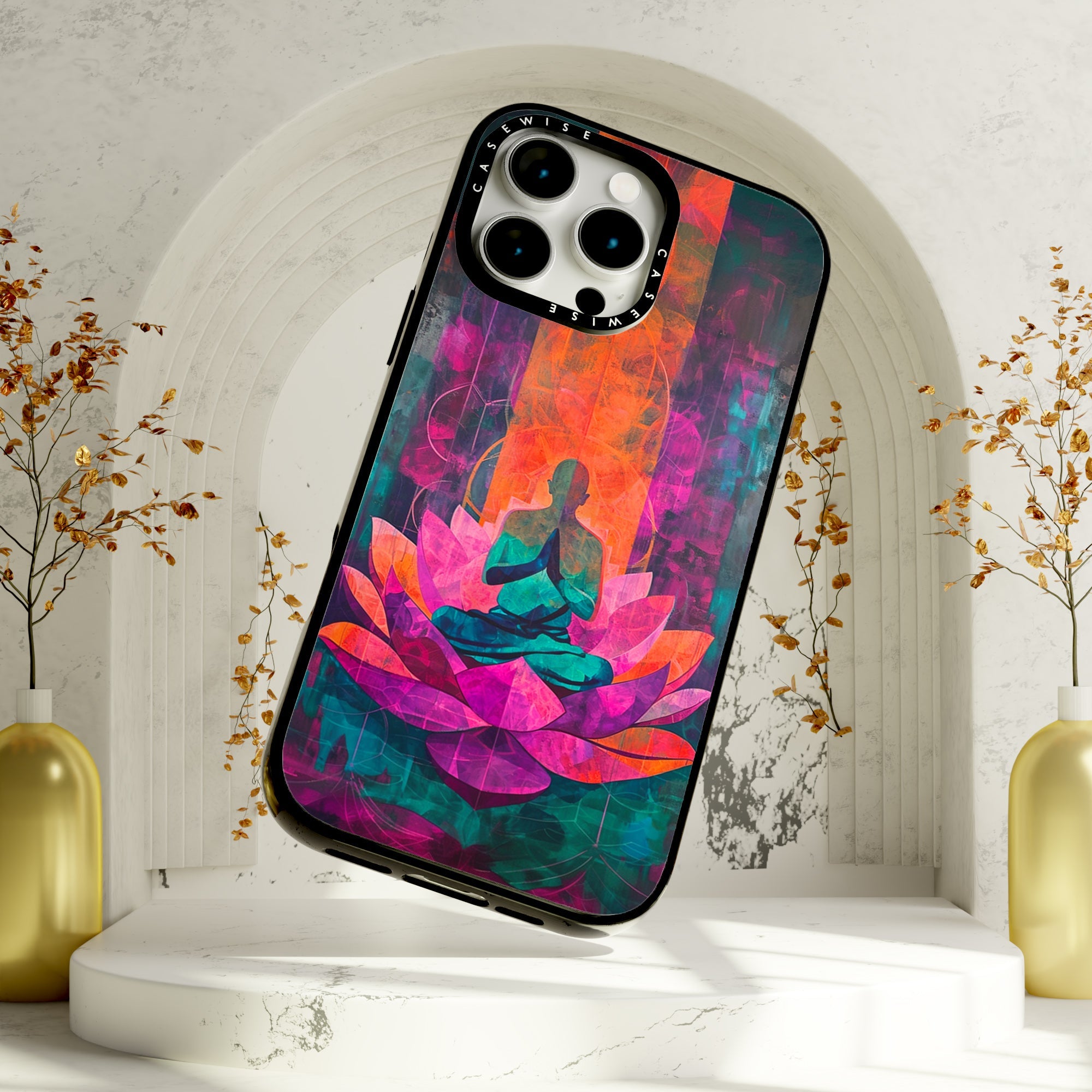 CASEWISE
CASEWISE