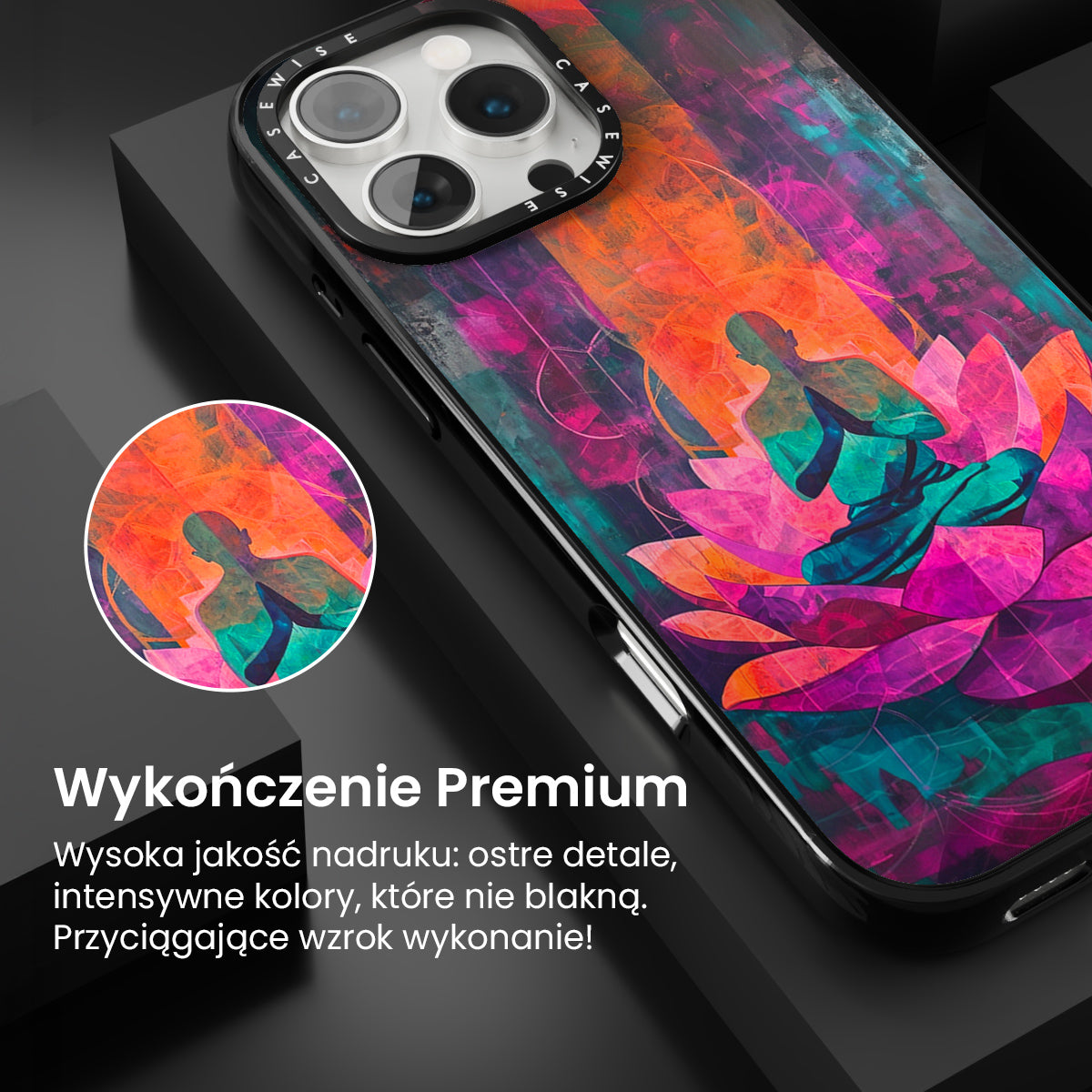 CASEWISE CASEWISE

Wykończenie Premium

Wysoka jakość nadruku: ostre detale, intensywne kolory, które nie blakną. Przyciągające wzrok wykonanie!