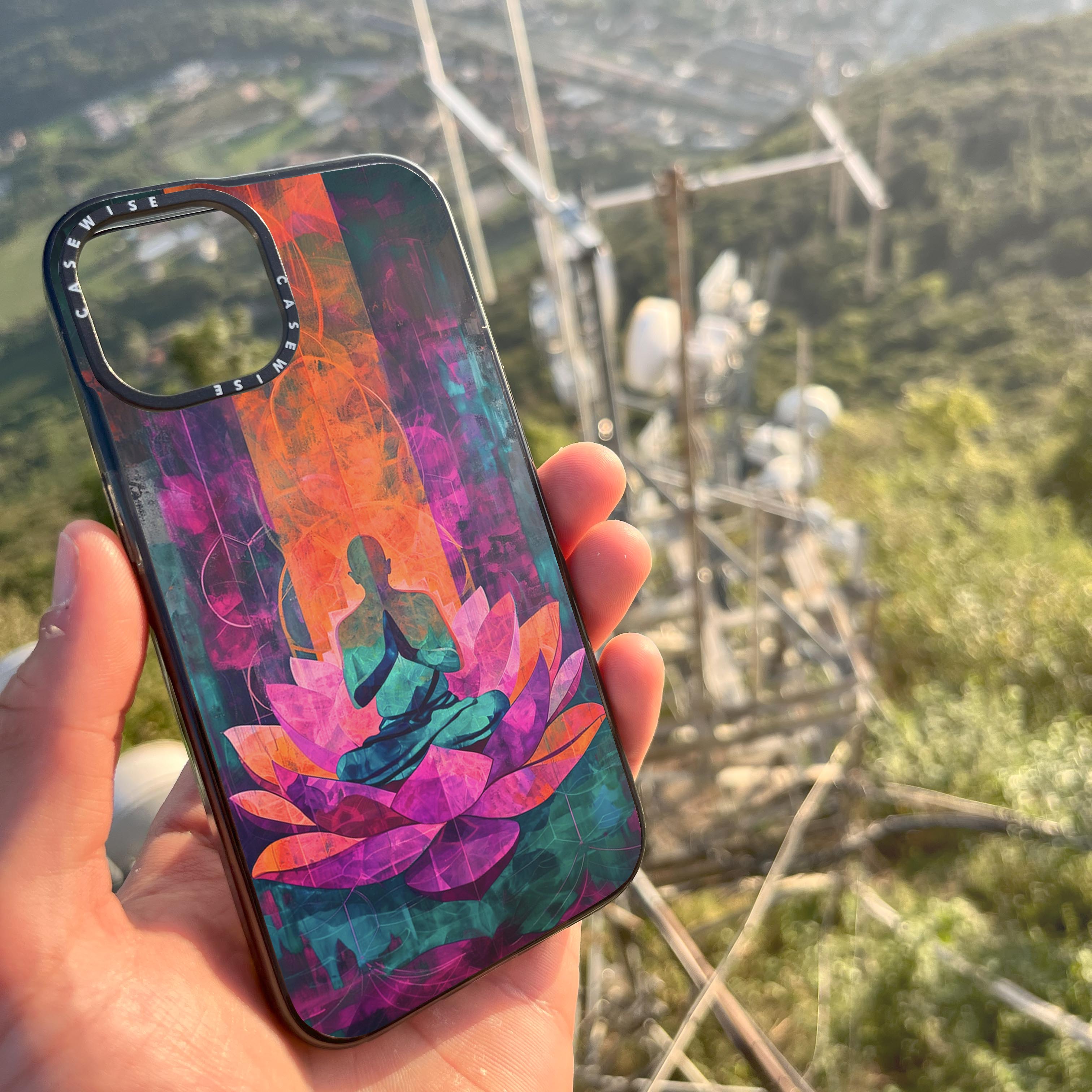 CASEWISE
CASEWISE