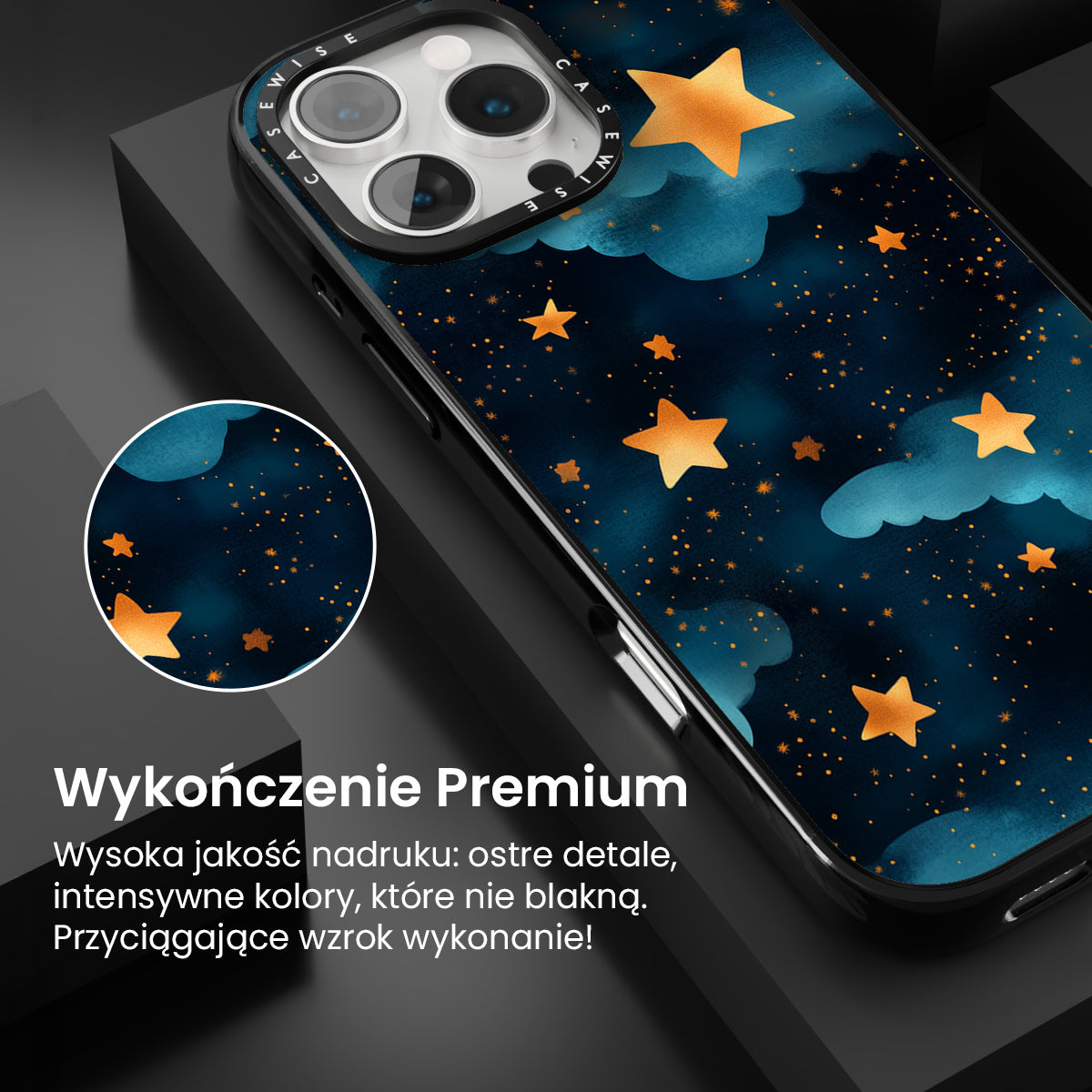 CASEWISE CASEWISE

Wykończenie Premium

Wysoka jakość nadruku: ostre detale, intensywne kolory, które nie blakną. Przyciągające wzrok wykonanie!