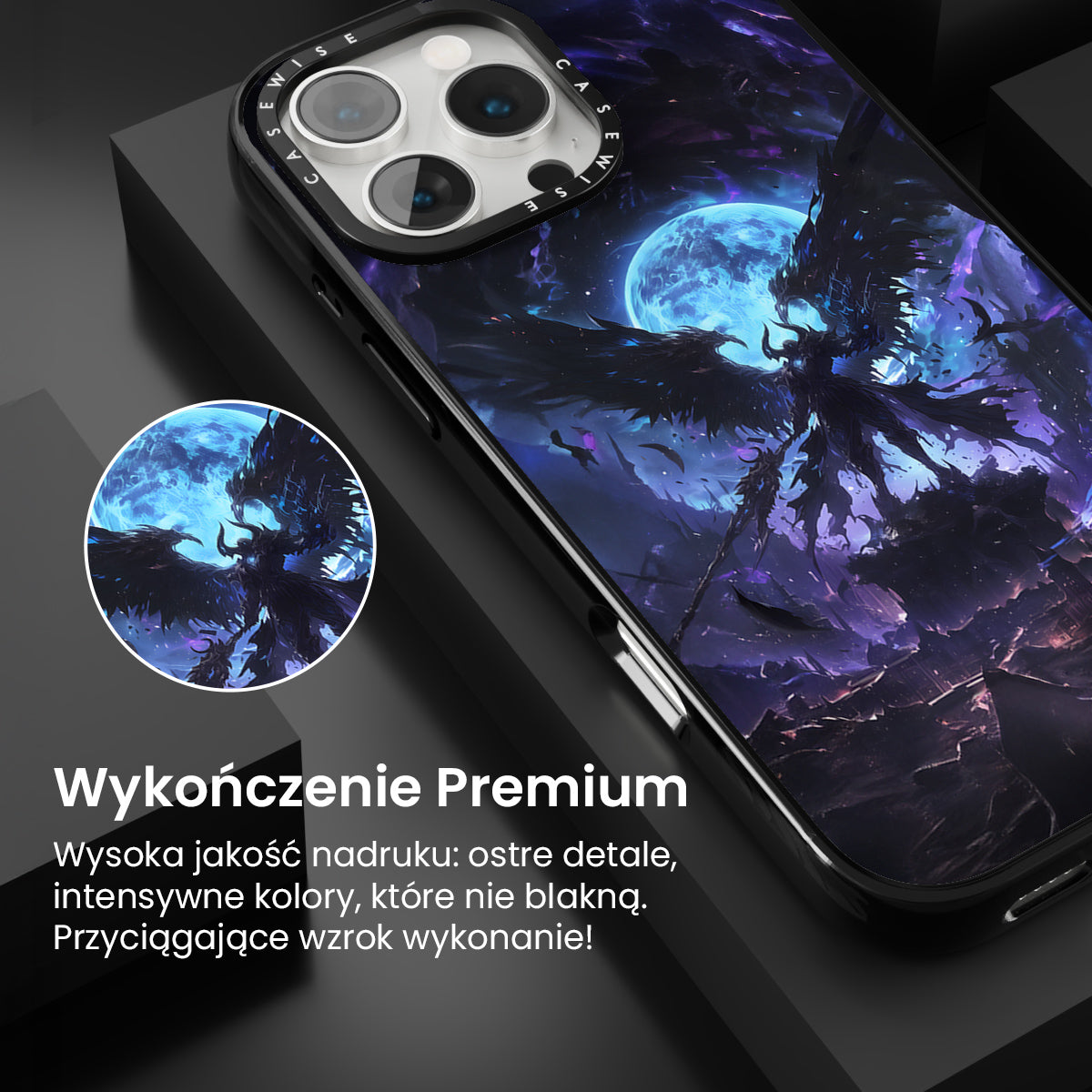 CASEWISE CASEWISE

Wykończenie Premium

Wysoka jakość nadruku: ostre detale, intensywne kolory, które nie blakną. Przyciągające wzrok wykonanie!