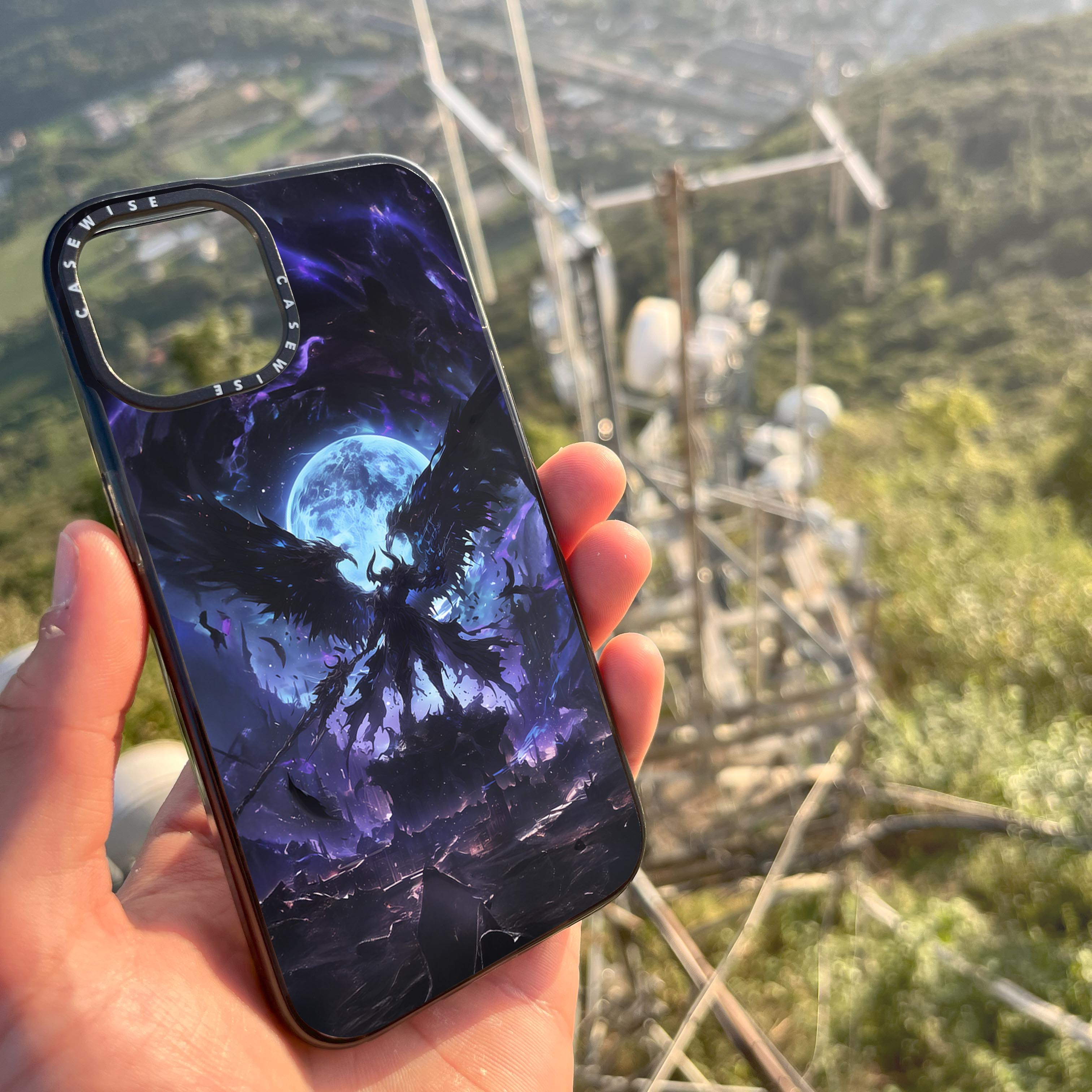 CASEWISE CASEWISE