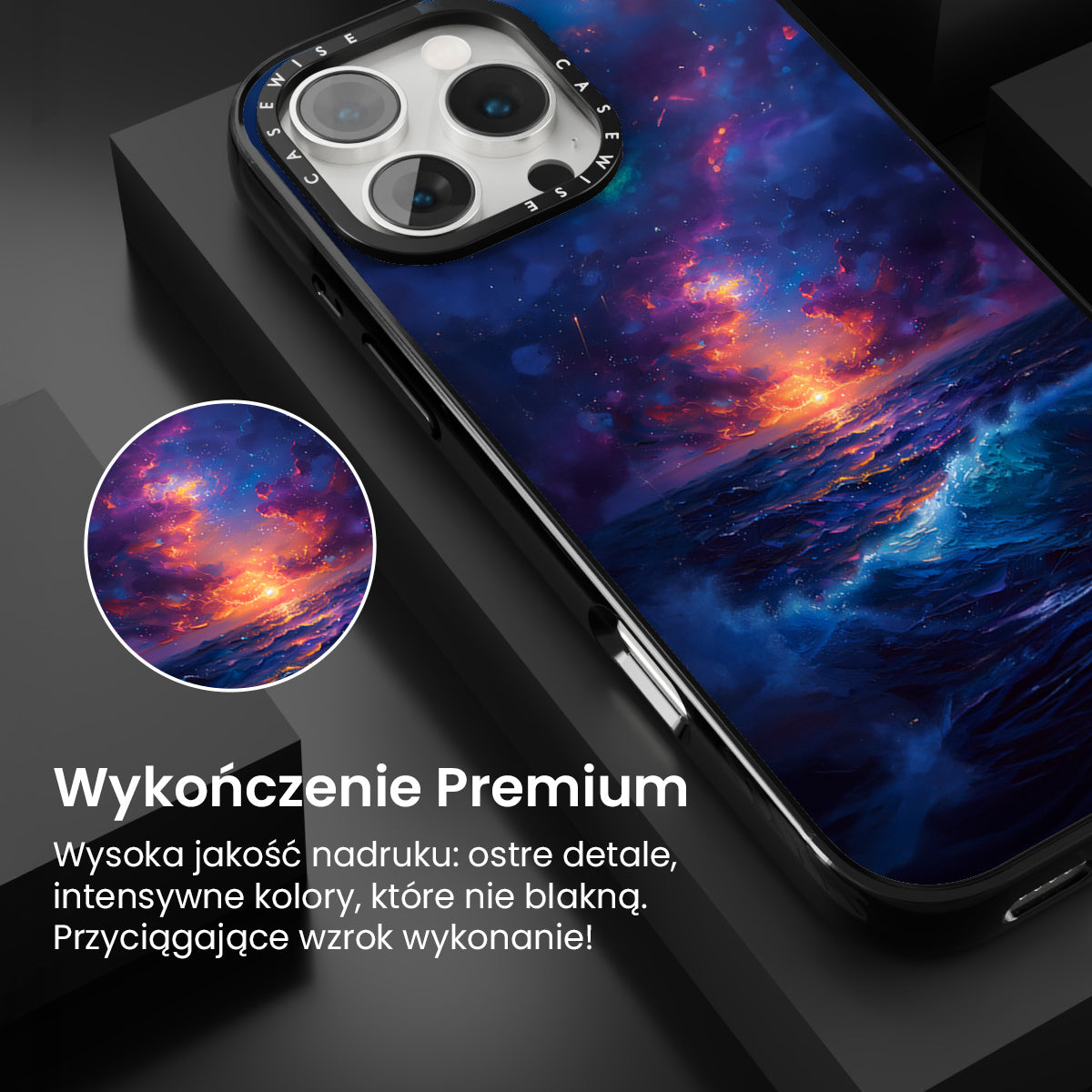 CASEWISE CASEWISE

Wykończenie Premium

Wysoka jakość nadruku: ostre detale, intensywne kolory, które nie blakną. Przyciągające wzrok wykonanie!