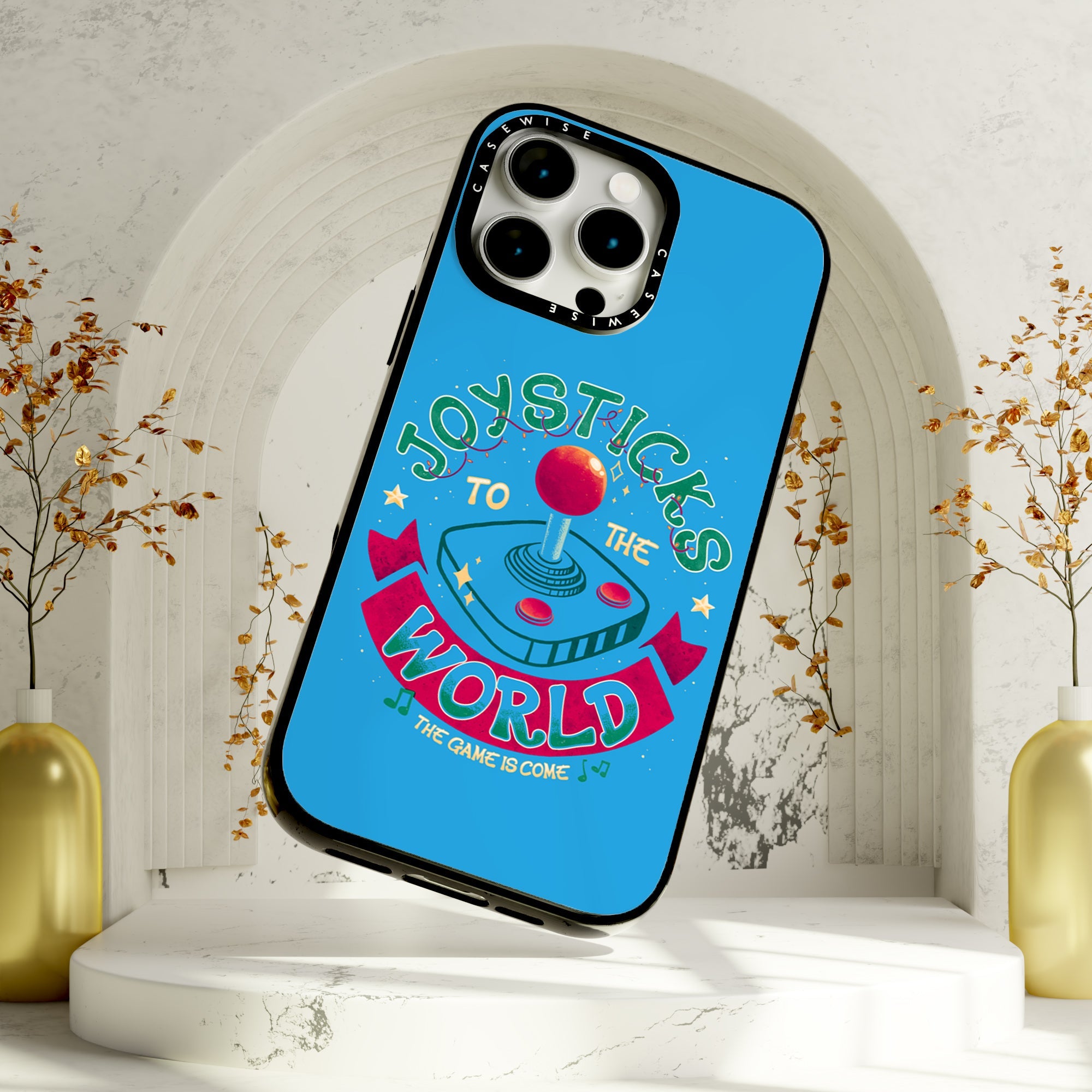 CASEWISE CASEWISE

JOYSTICKS TO THE WORLD

THE GAME IS COME