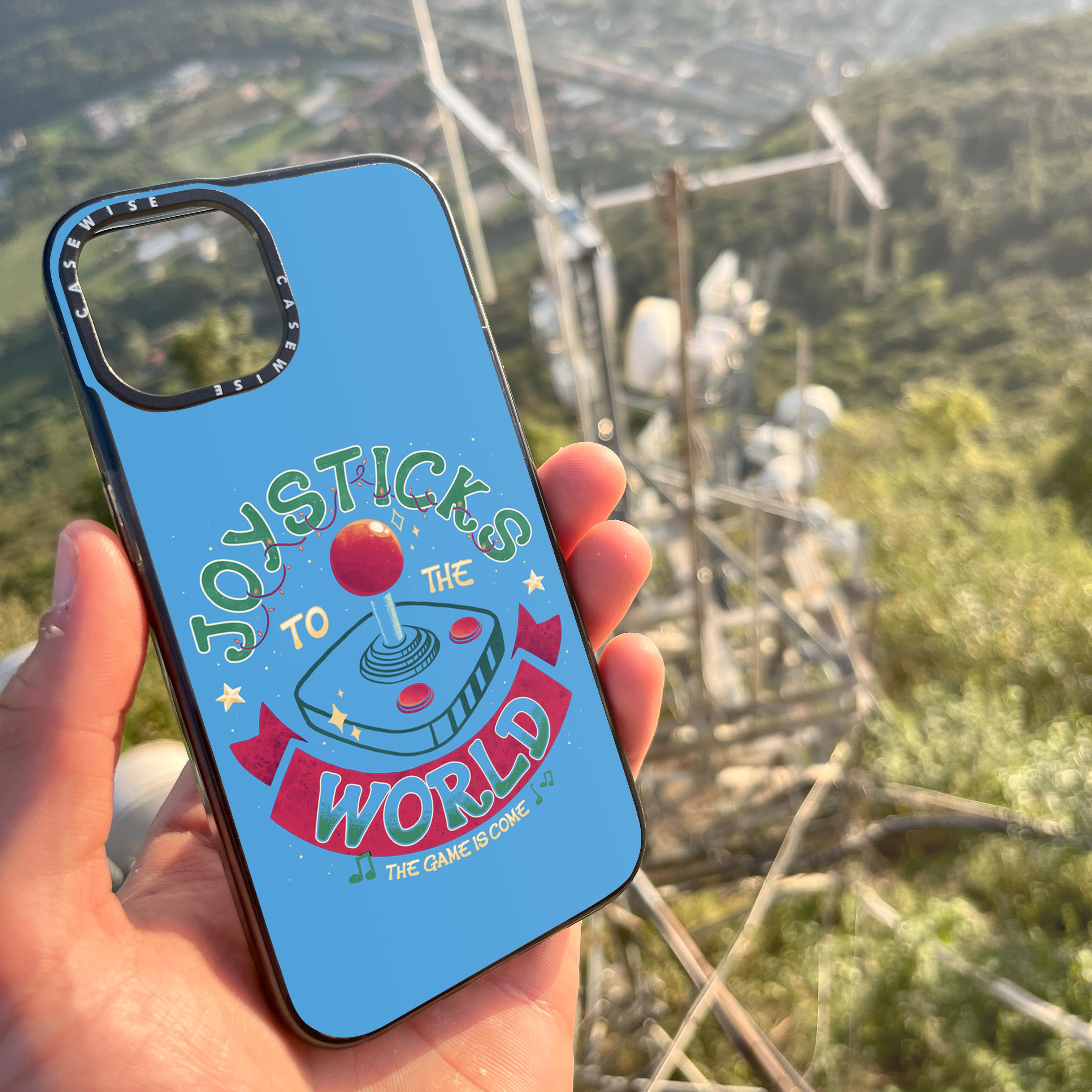 CASEWISE
CASEWISE

JOYSTICKS
TO THE
WORLD
THE GAME IS COME