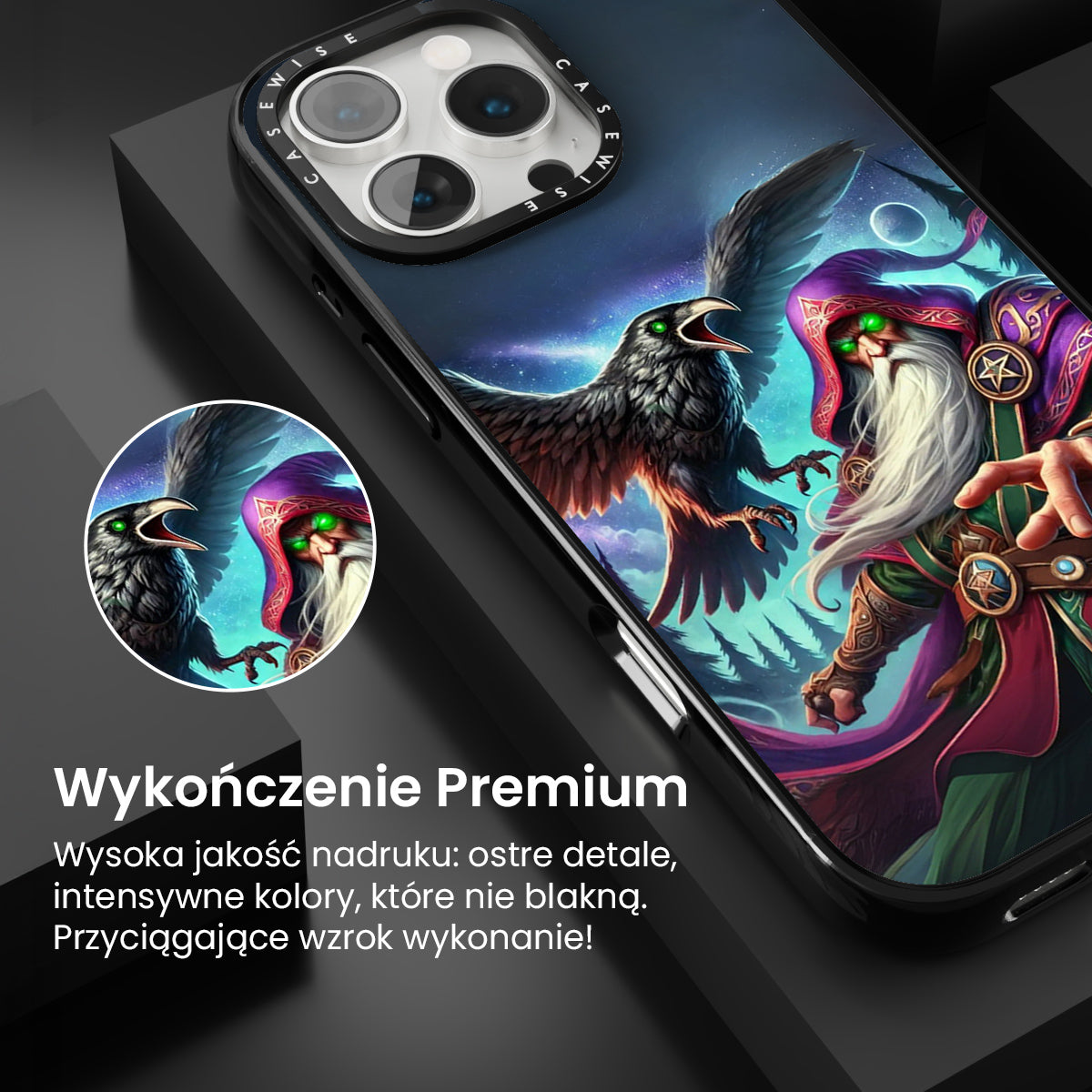 CASEWISE CASEWISE

Wykończenie Premium

Wysoka jakość nadruku: ostre detale, intensywne kolory, które nie blakną. Przyciągające wzrok wykonanie!