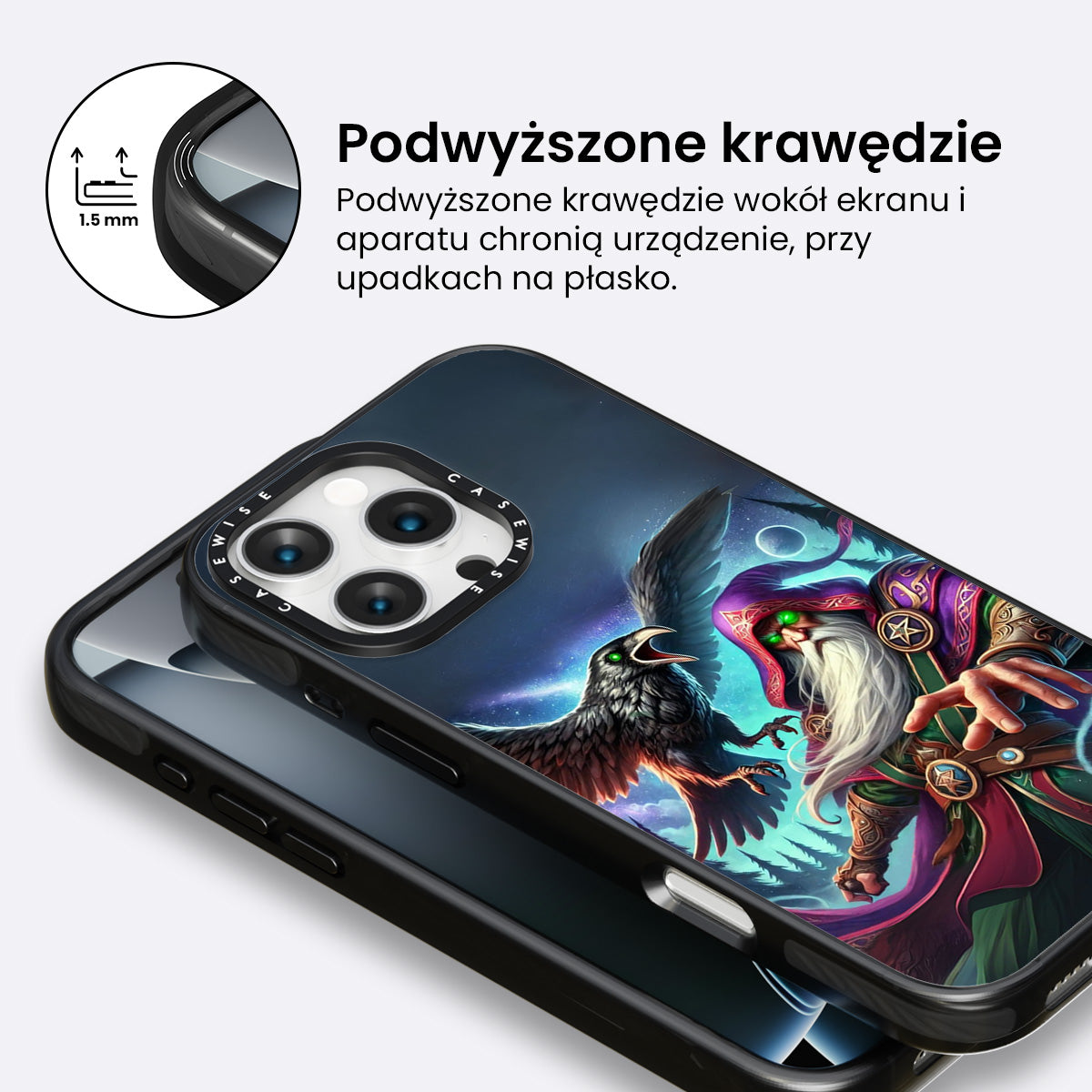 1.5 mm

Podwyższone krawędzie

Podwyższone krawędzie wokół ekranu i aparatu chronią urządzenie, przy upadkach na płasko.

CASEWISE CASEWISE