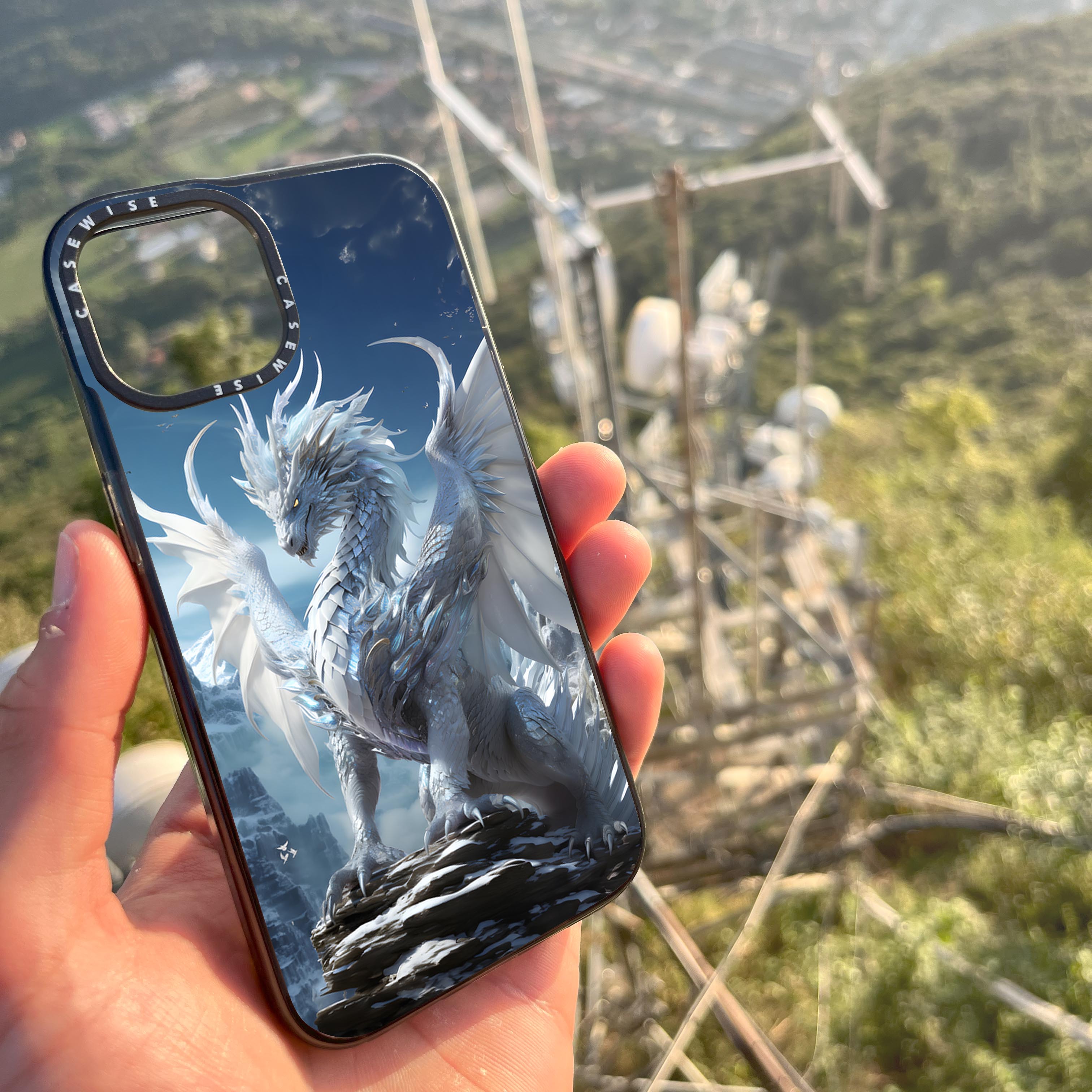 CASEWISE CASEWISE