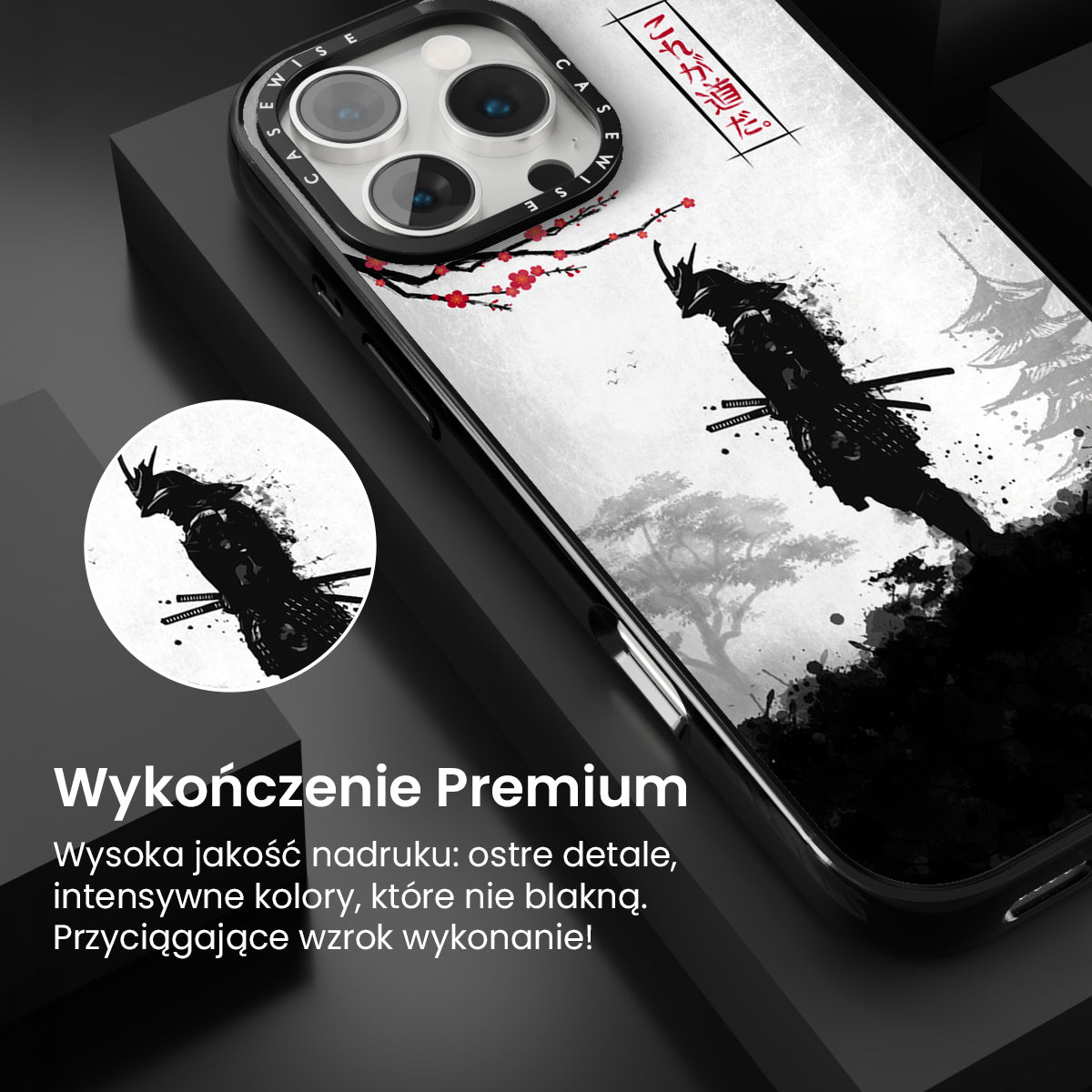 CASEWISE CASEWISE

これが道だ。

Wykończenie Premium

Wysoka jakość nadruku: ostre detale, intensywne kolory, które nie blakną. Przyciągające wzrok wykonanie!