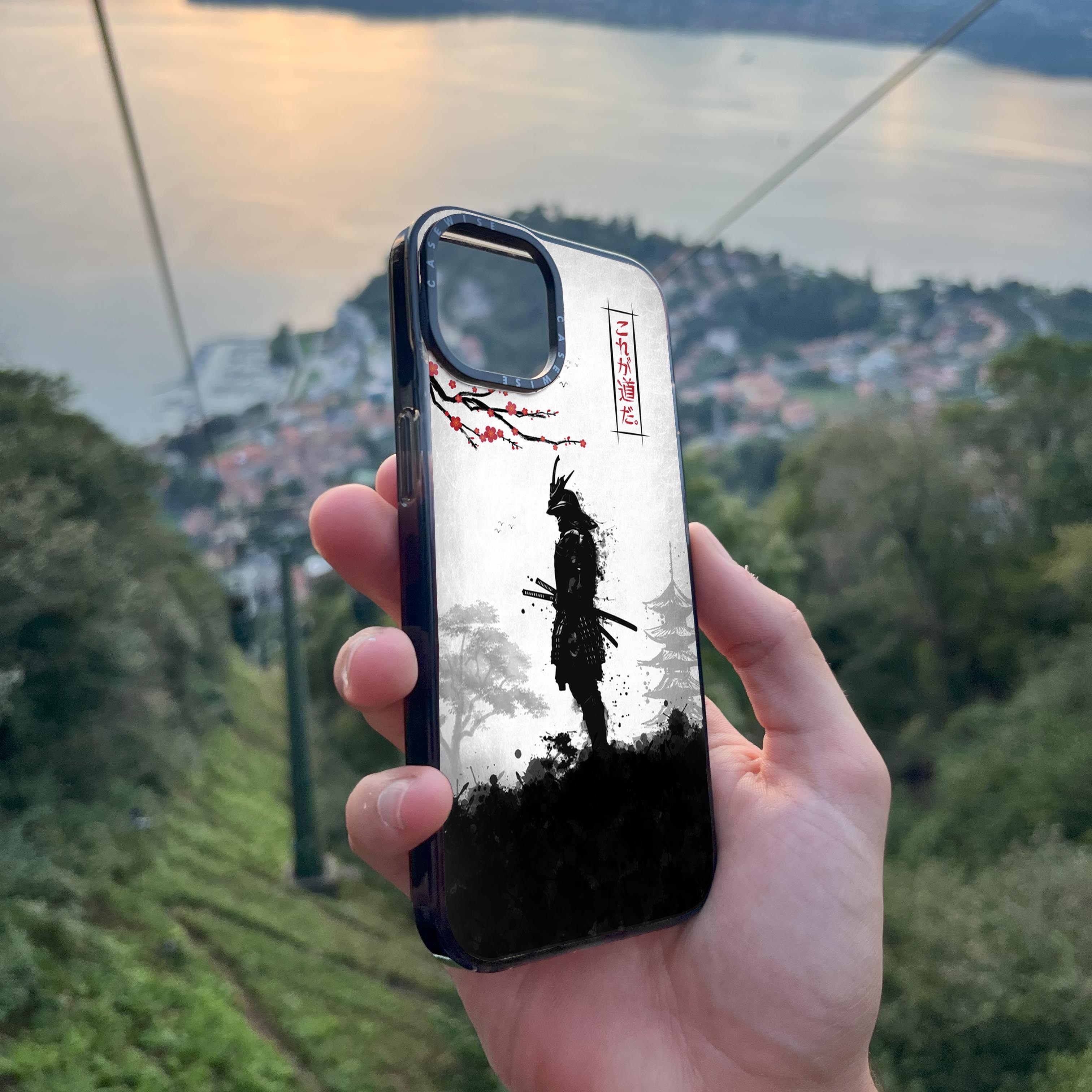 CASEWISE CASEWISE

これが道だ。