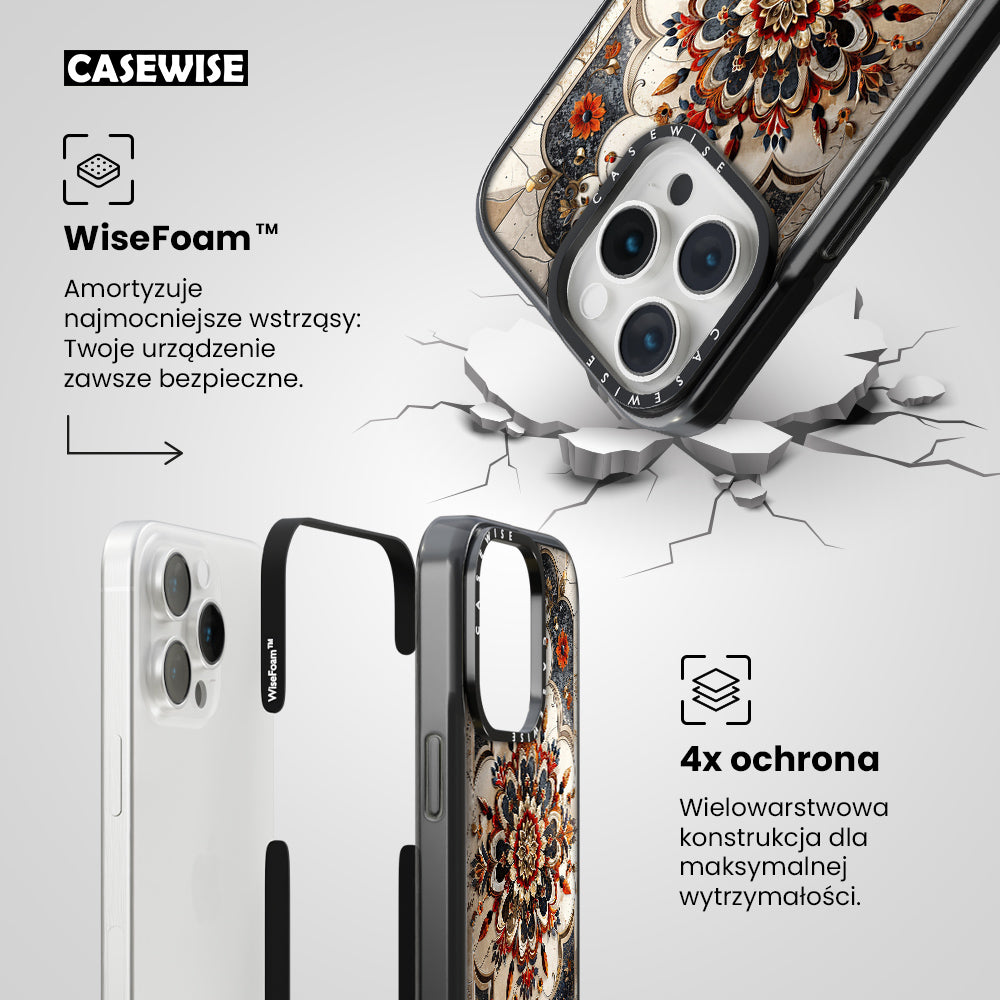 CASEWISE

WiseFoam™

Amortyzuje najmocniejsze wstrząsy: Twoje urządzenie zawsze bezpieczne.

CASEWISE

CASEWISE

WiseFoam™

CASEWISE

4x ochrona

Wielowarstwowa konstrukcja dla maksymalnej wytrzymałości.