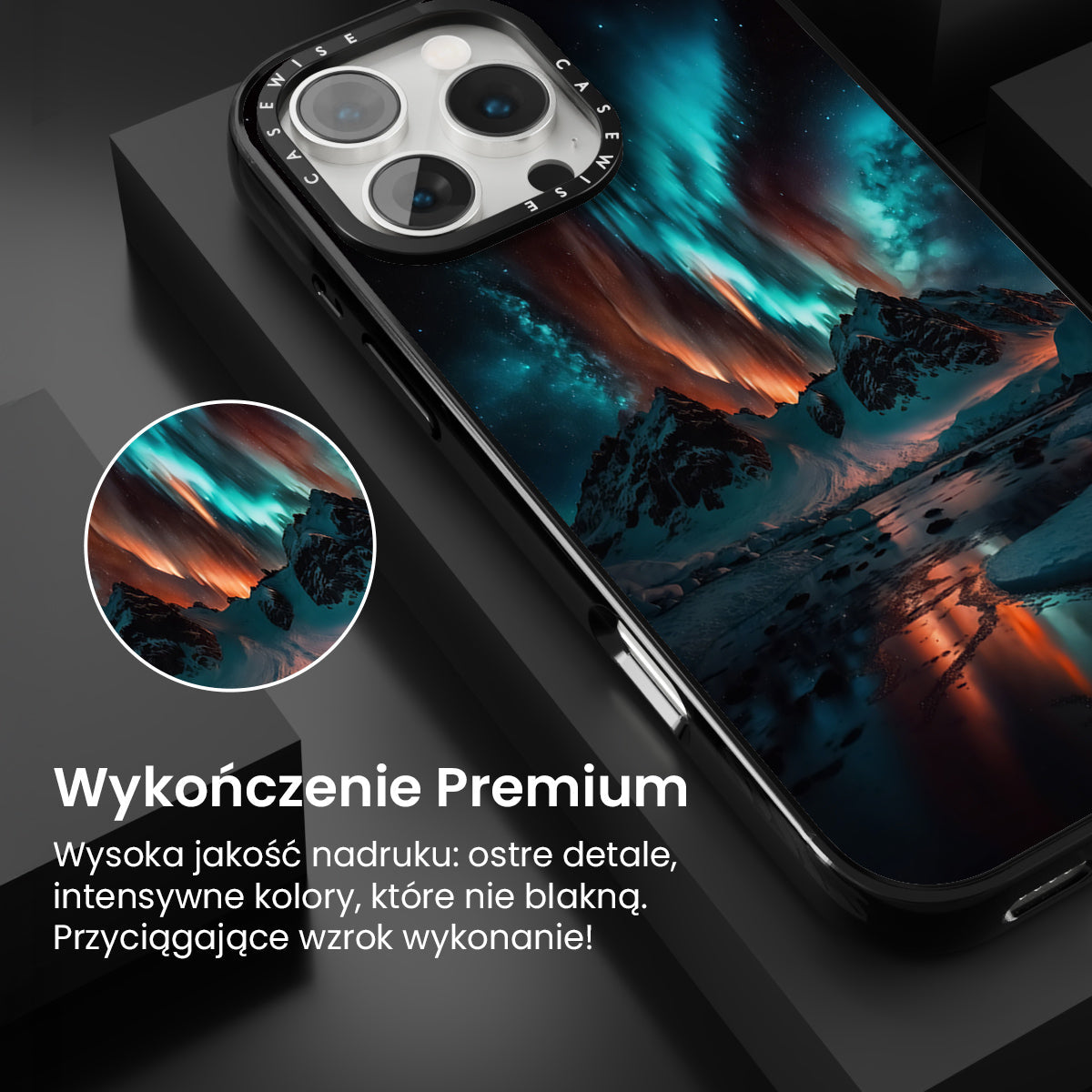 CASEWISE CASEWISE

Wykończenie Premium

Wysoka jakość nadruku: ostre detale, intensywne kolory, które nie blakną. Przyciągające wzrok wykonanie!