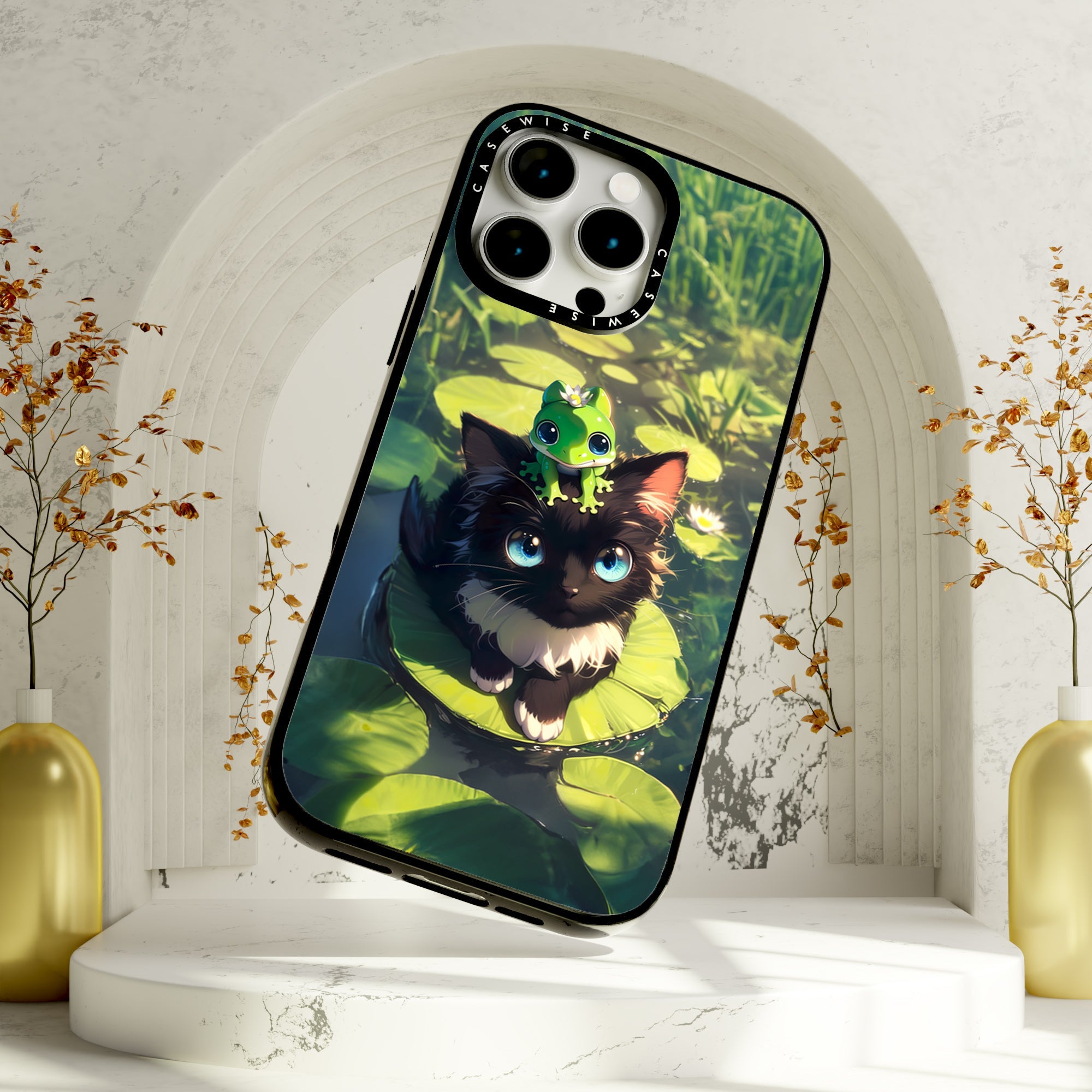 CASEWISE CASEWISE