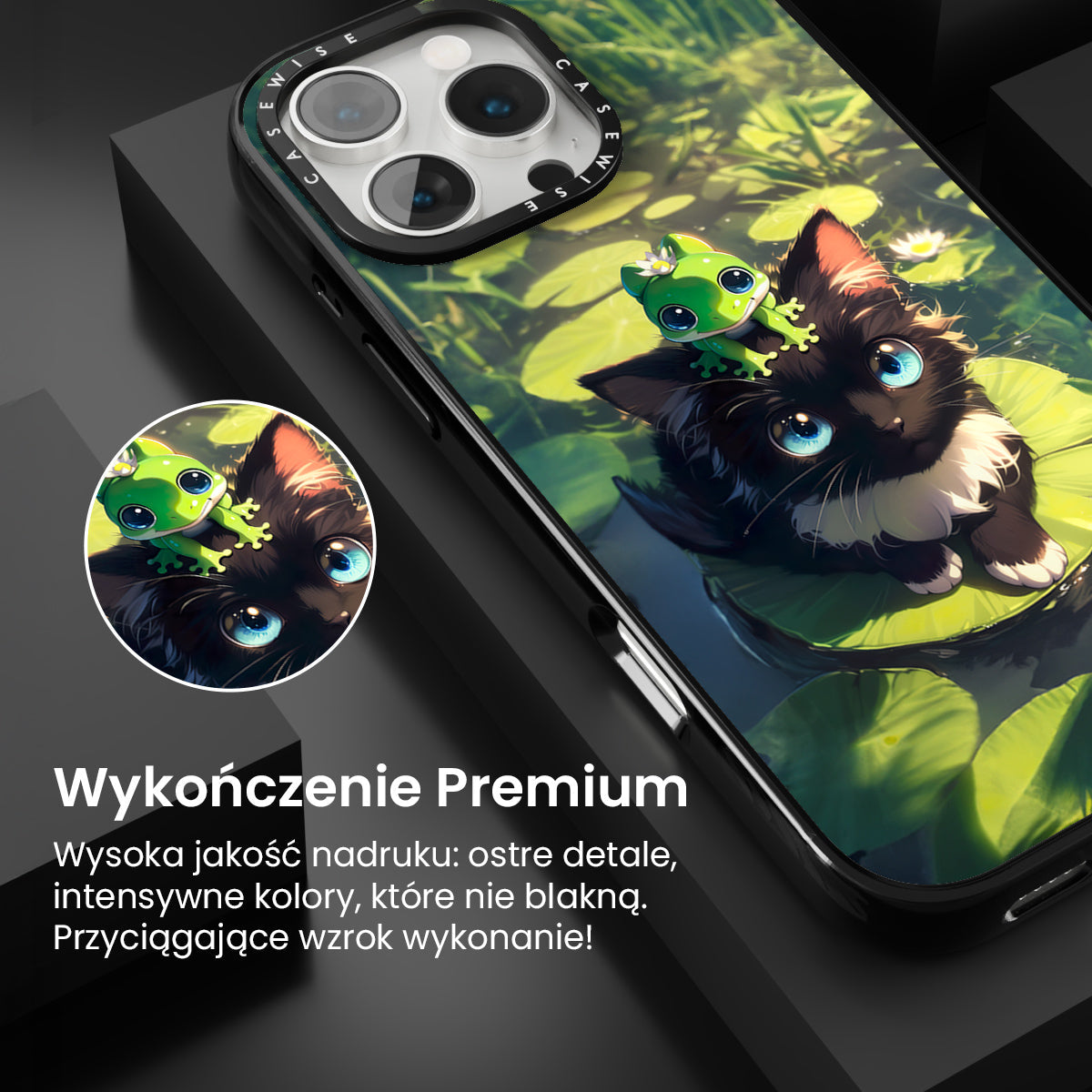 CASEWISE CASEWISE

Wykończenie Premium

Wysoka jakość nadruku: ostre detale, intensywne kolory, które nie blakną. Przyciągające wzrok wykonanie!