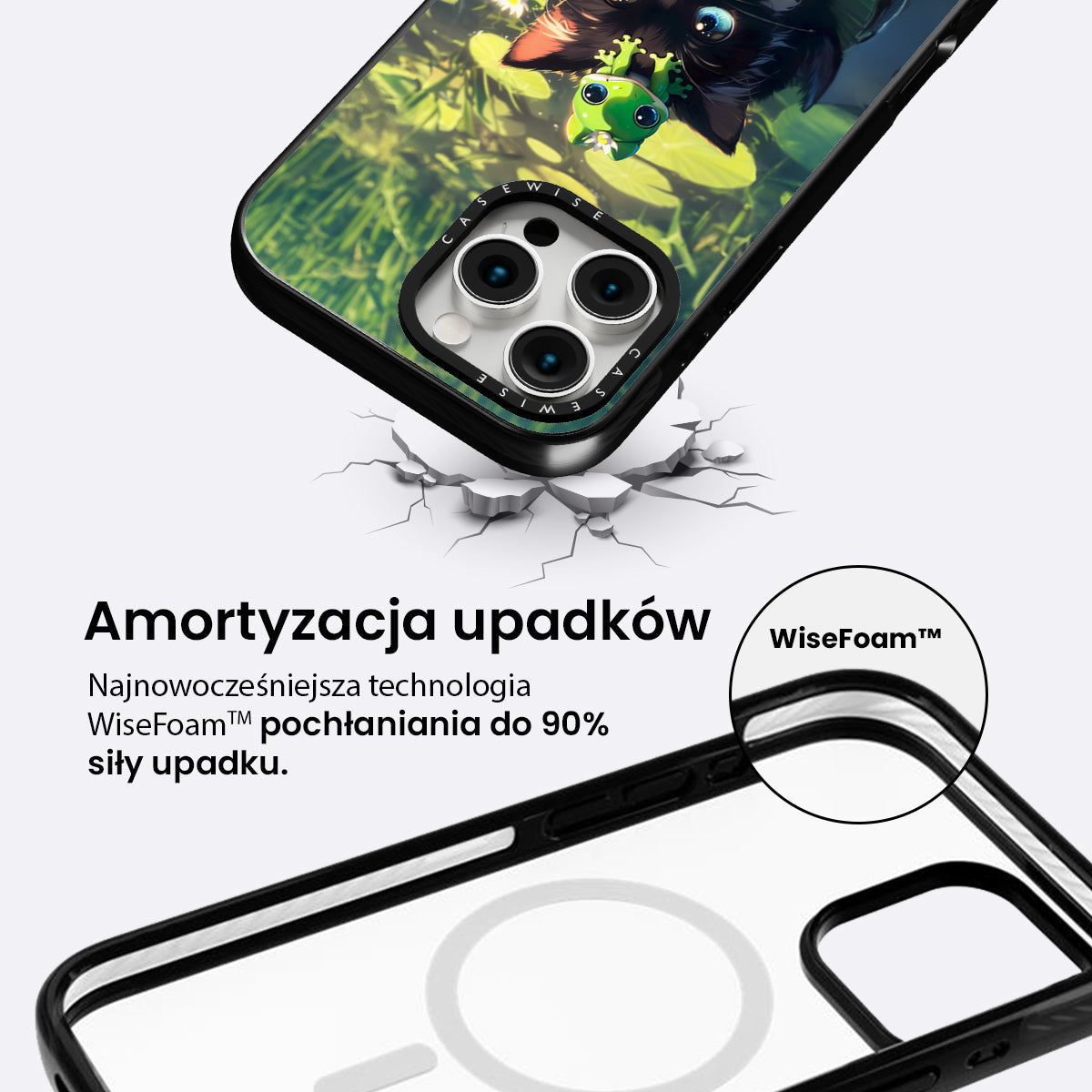 CASEWISE

CASEWISE

Amortyzacja upadków

Najnowocześniejsza technologia WiseFoam™ pochłaniania do 90% siły upadku.

WiseFoam™