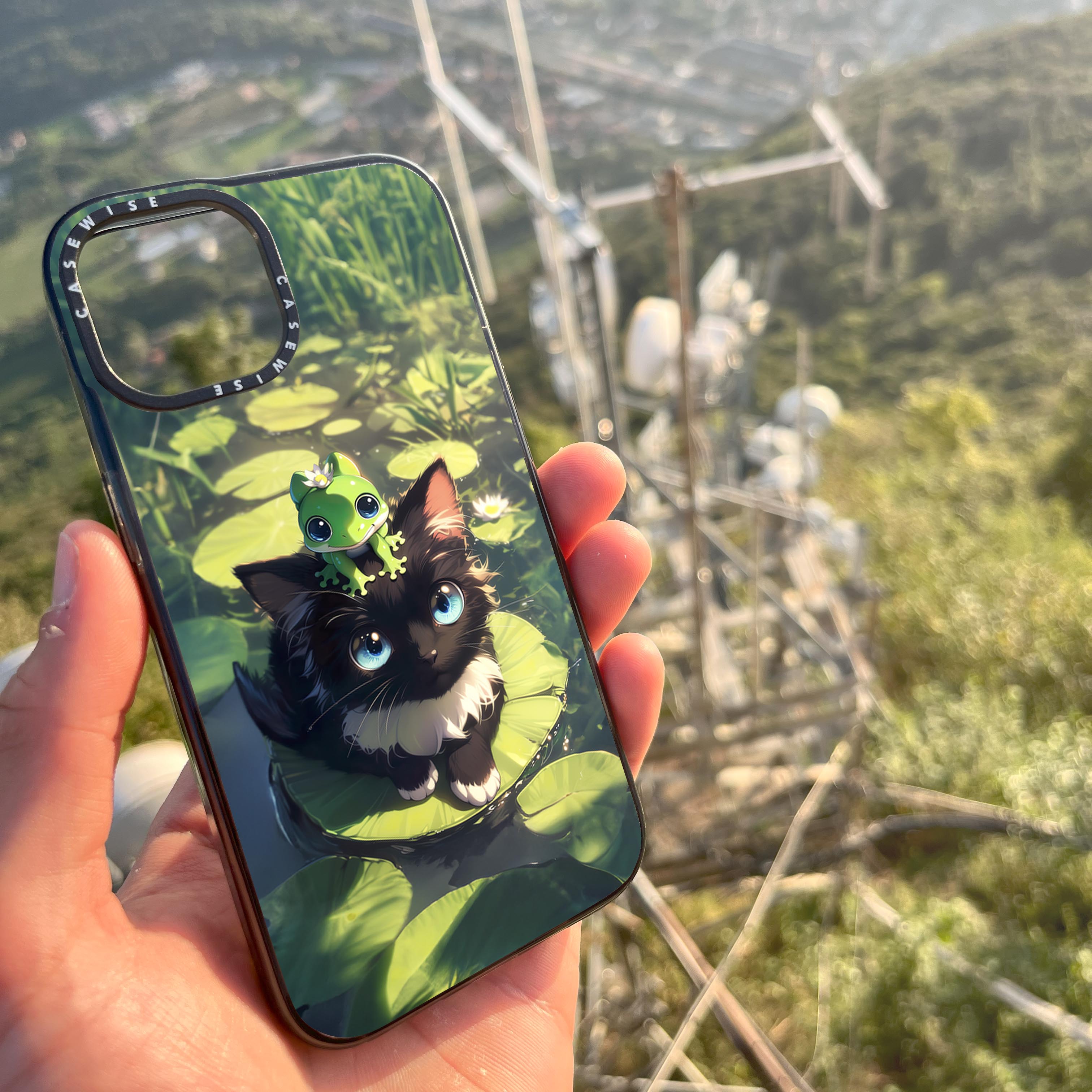 CASEWISE CASEWISE