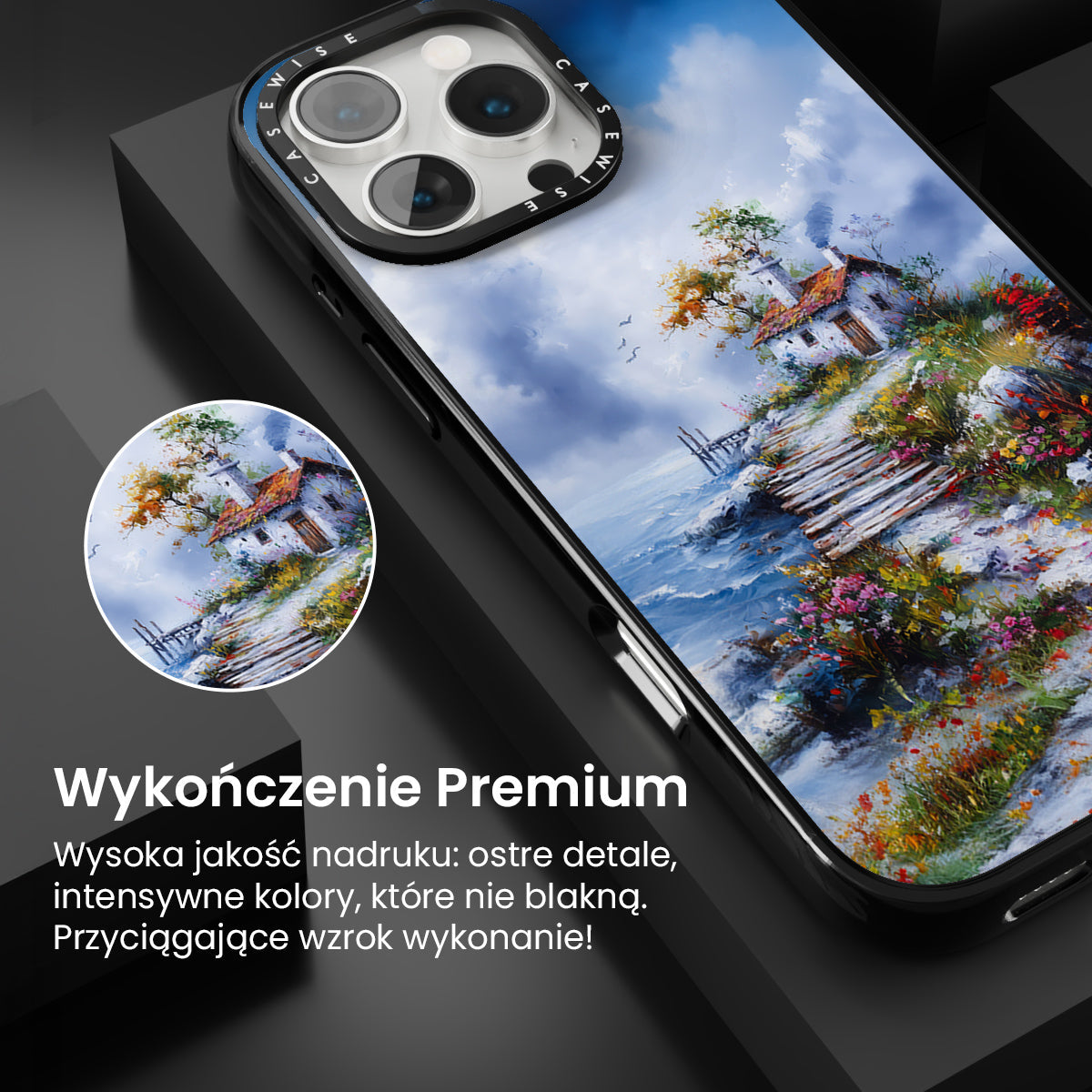 CASEWISE CASEWISE

Wykończenie Premium

Wysoka jakość nadruku: ostre detale, intensywne kolory, które nie blakną. Przyciągające wzrok wykonanie!