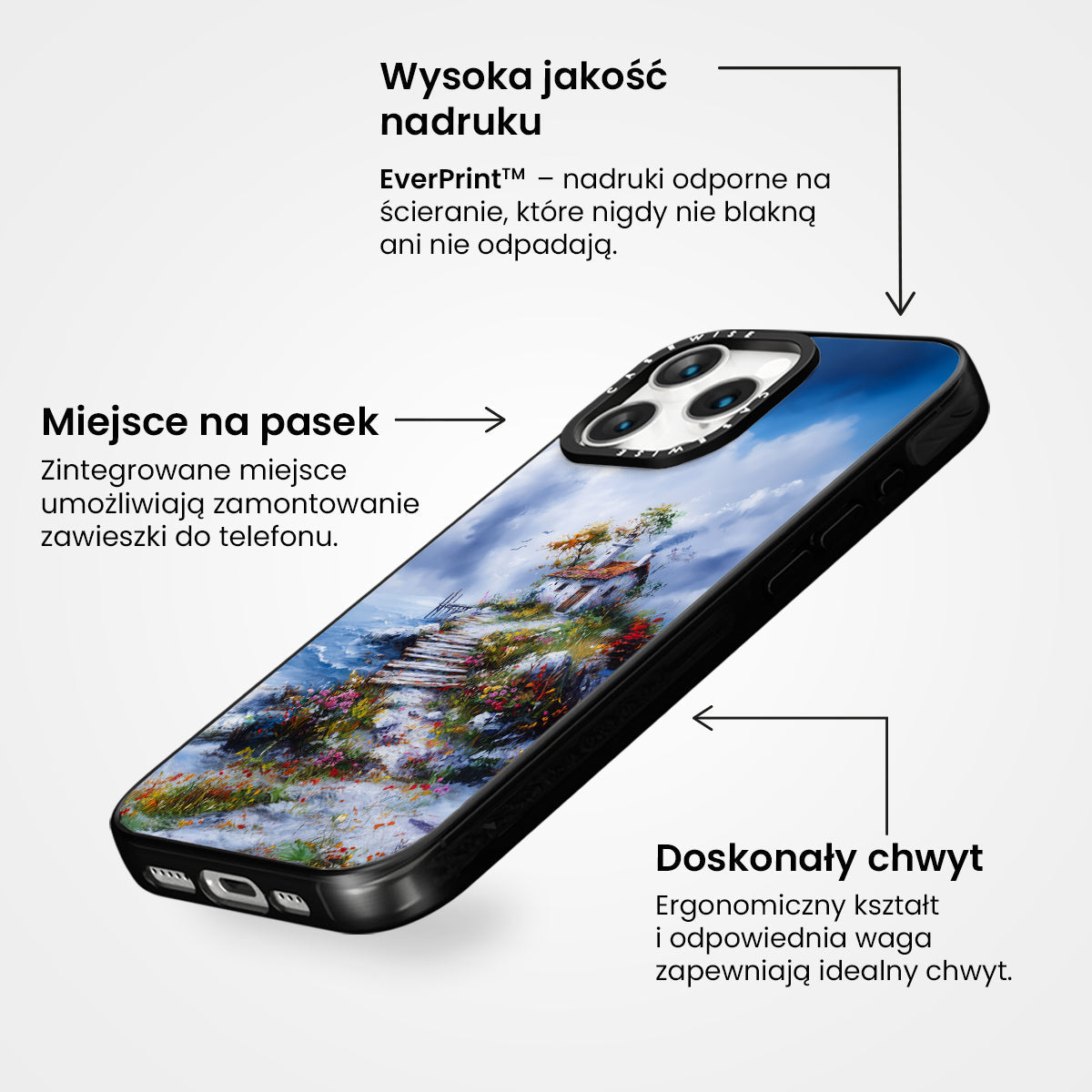 Wysoka jakość nadruku

EverPrint™ – nadruki odporne na ścieranie, które nigdy nie blakną ani nie odpadają.

Miejsce na pasek

Zintegrowane miejsce umożliwiają zamontowanie zawieszki do telefonu.

CASEWISE CASEWISE

Doskonały chwyt

Ergonomiczny kształt i odpowiednia waga zapewniają idealny chwyt.