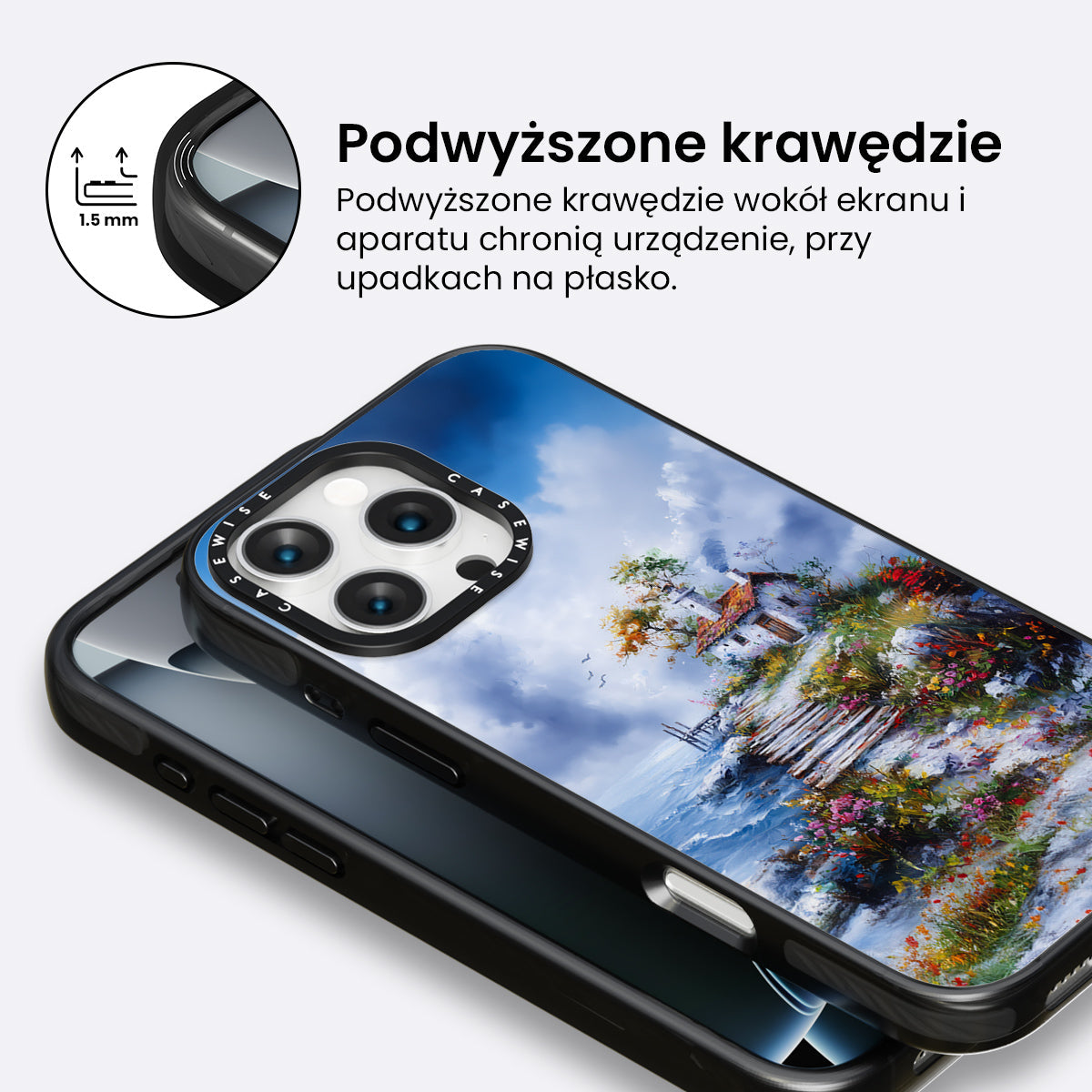 1.5 mm

Podwyższone krawędzie

Podwyższone krawędzie wokół ekranu i aparatu chronią urządzenie, przy upadkach na płasko.

CASEWISE CASEWISE