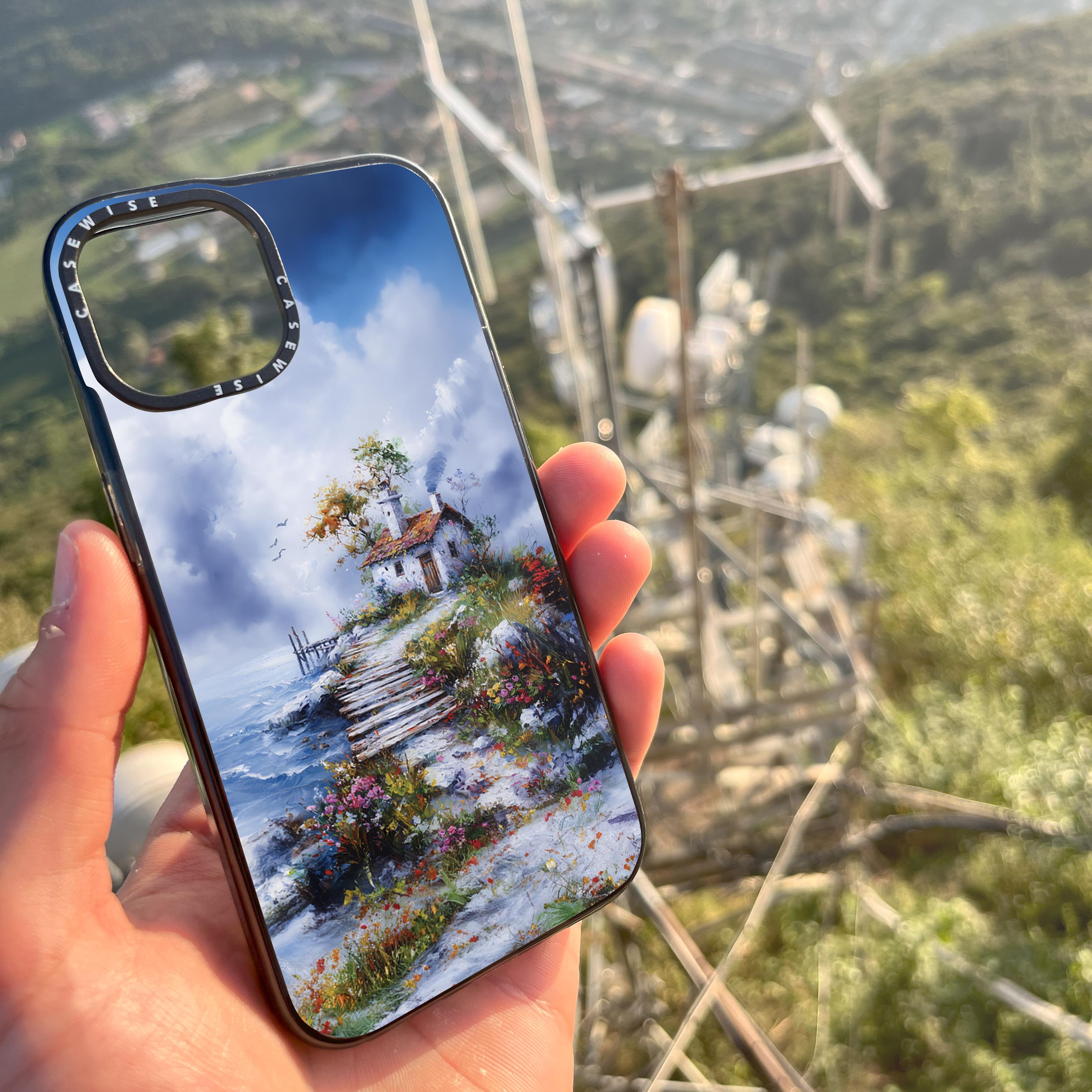 CASEWISE CASEWISE