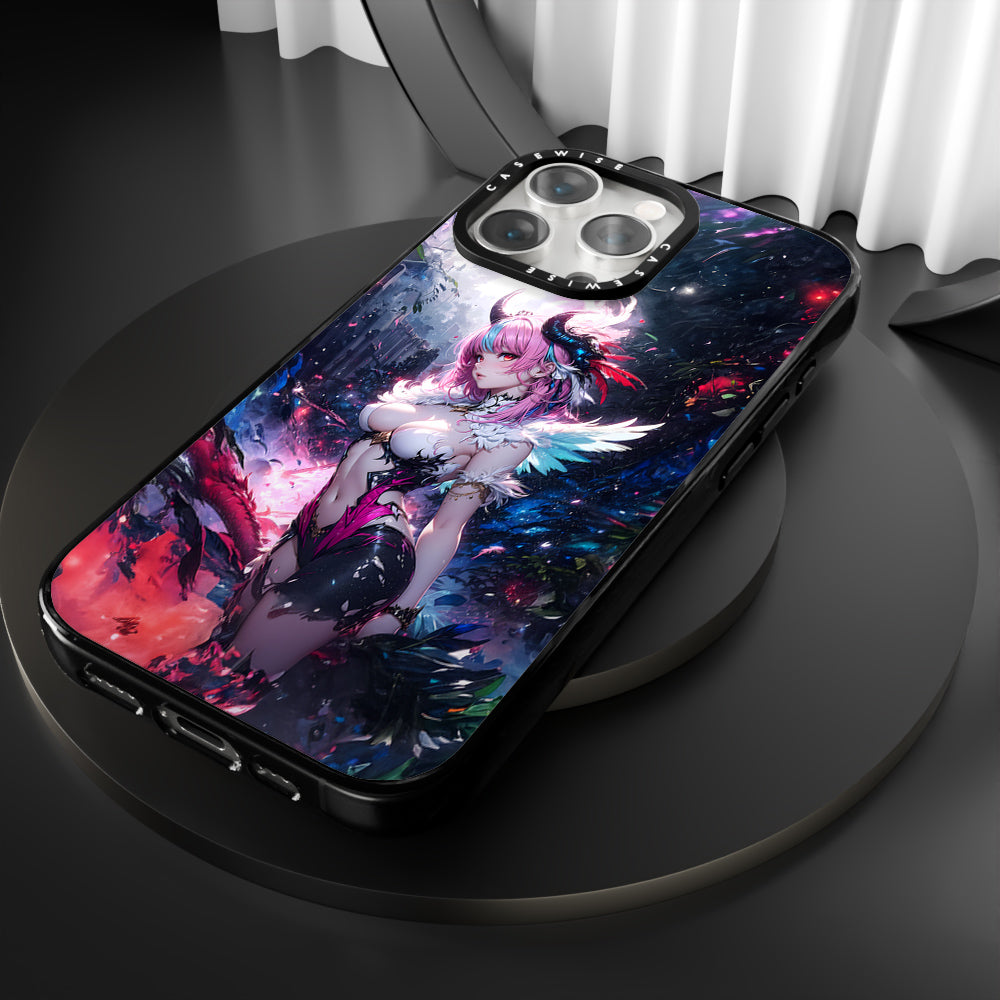 CASEWISE CASEWISE