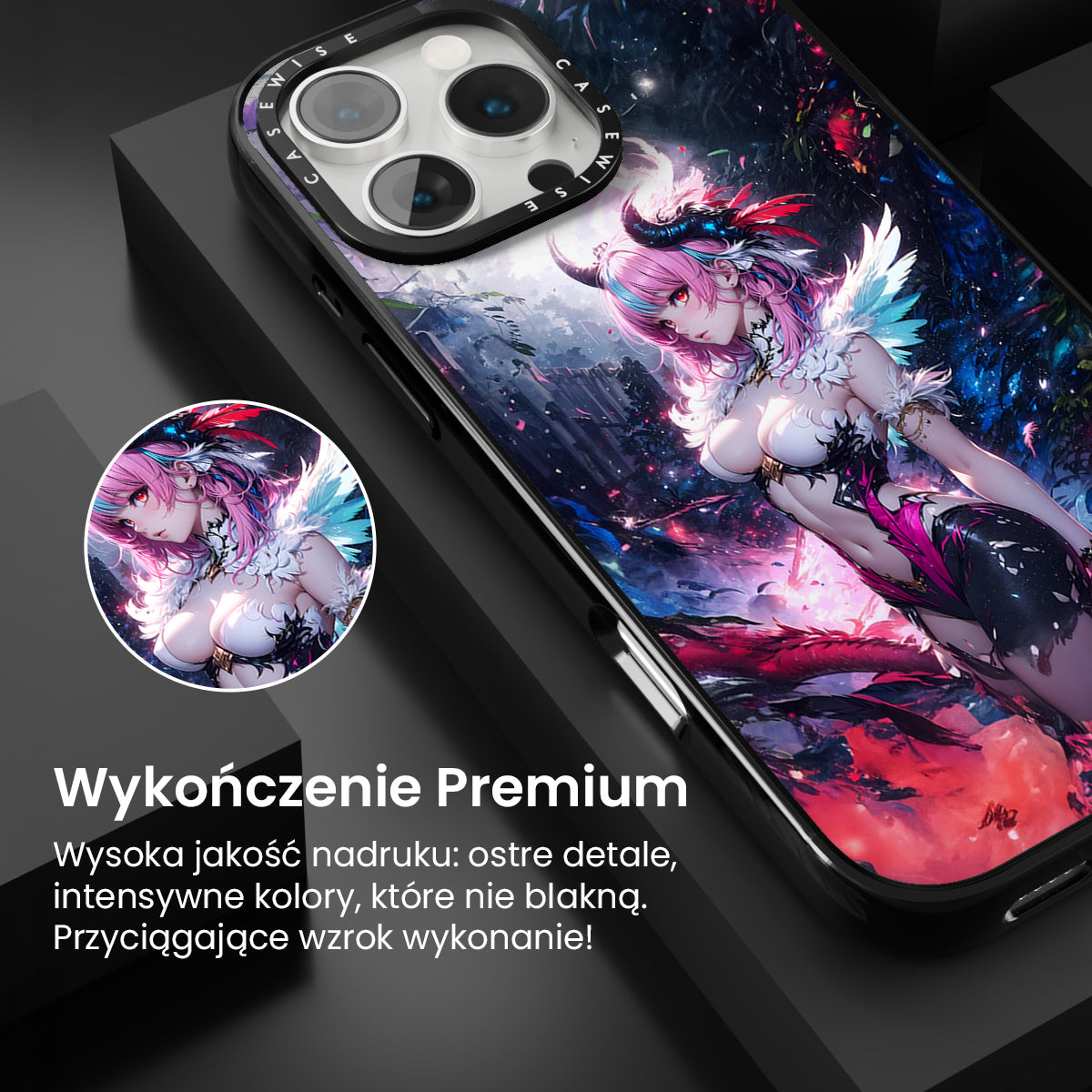 CASEWISE CASEWISE

Wykończenie Premium

Wysoka jakość nadruku: ostre detale, intensywne kolory, które nie blakną. Przyciągające wzrok wykonanie!