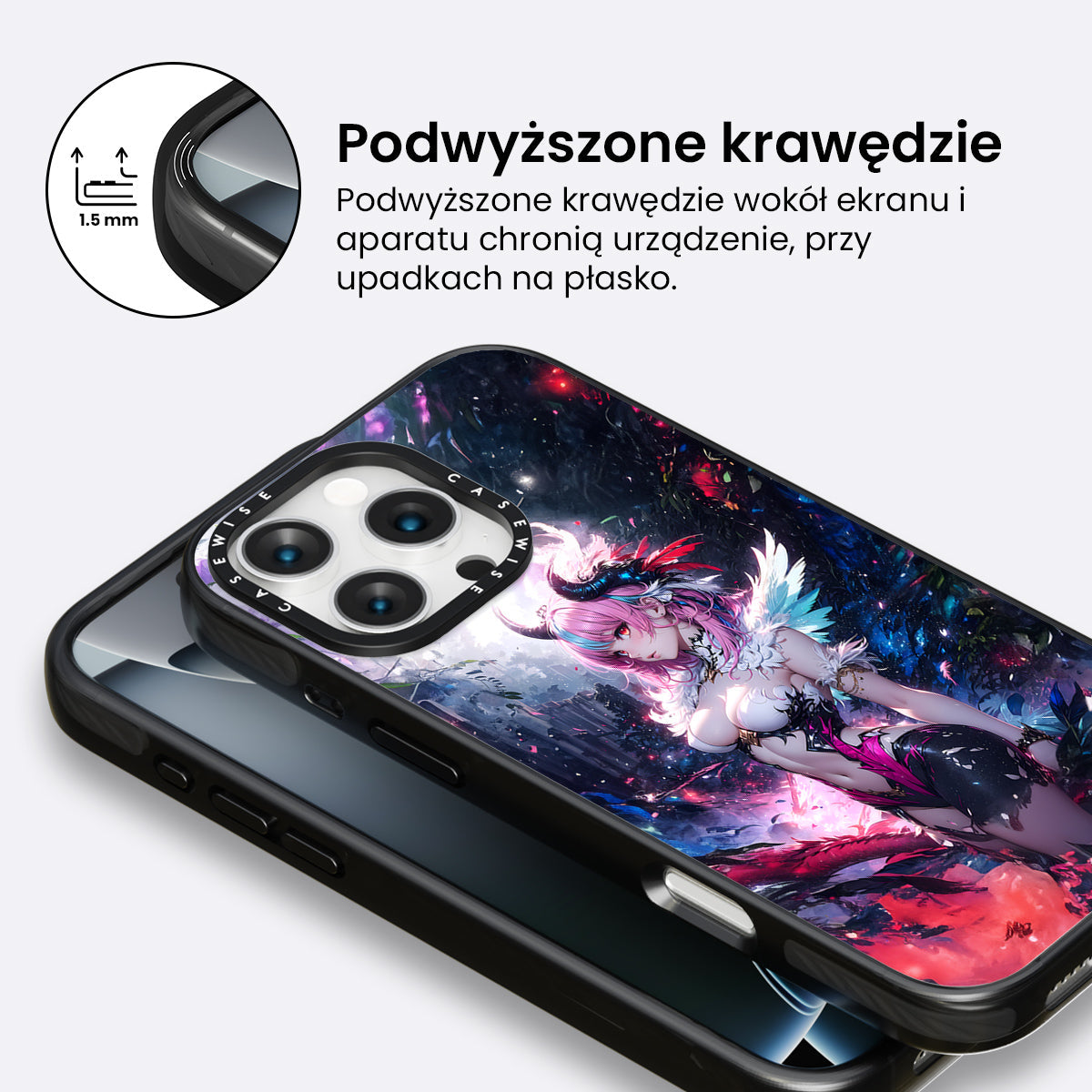 1.5 mm

Podwyższone krawędzie

Podwyższone krawędzie wokół ekranu i aparatu chronią urządzenie, przy upadkach na płasko.

CASEWISE CASEWISE