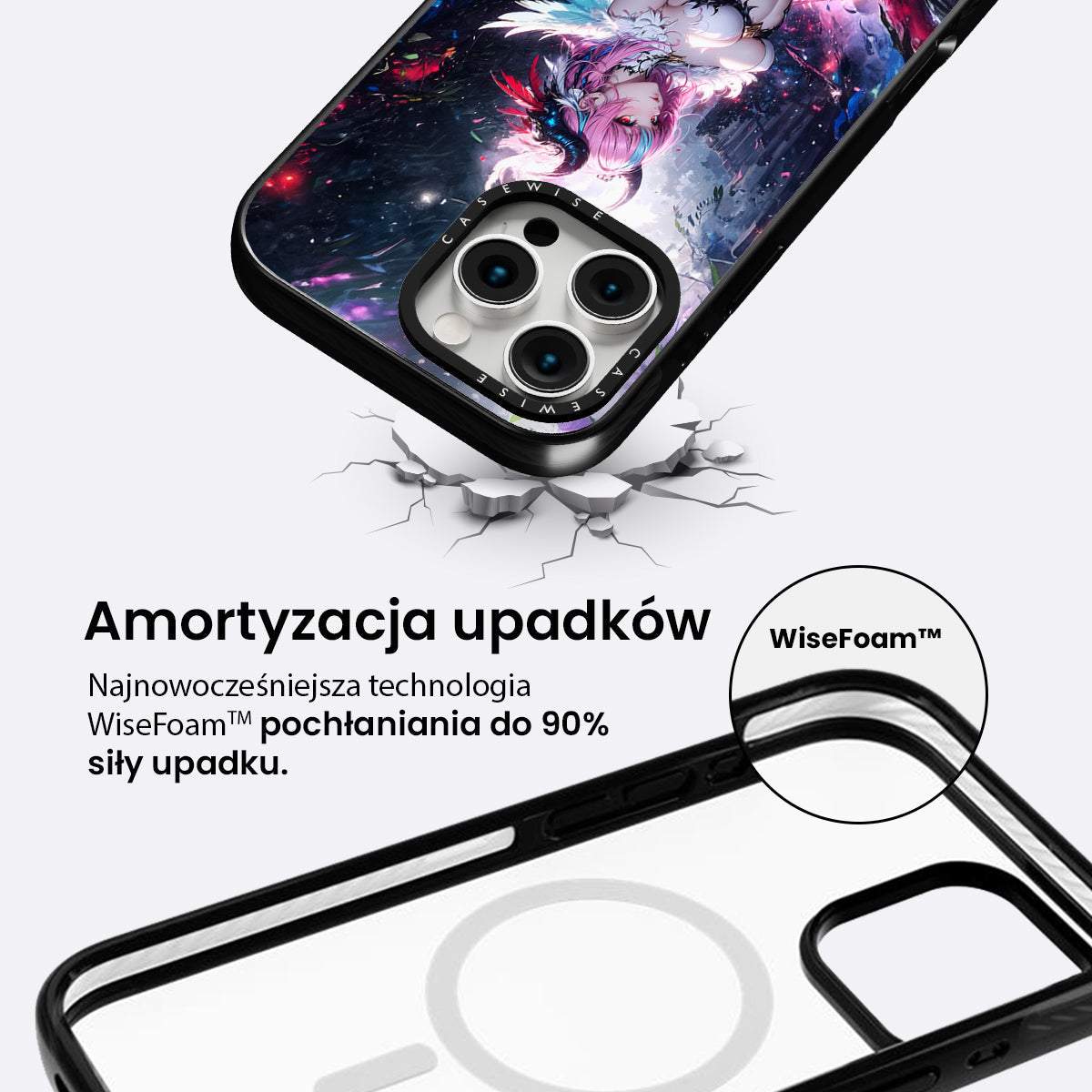 CASEWISE

CASEWISE

Amortyzacja upadków

Najnowocześniejsza technologia WiseFoam™ pochłaniania do 90% siły upadku.

WiseFoam™