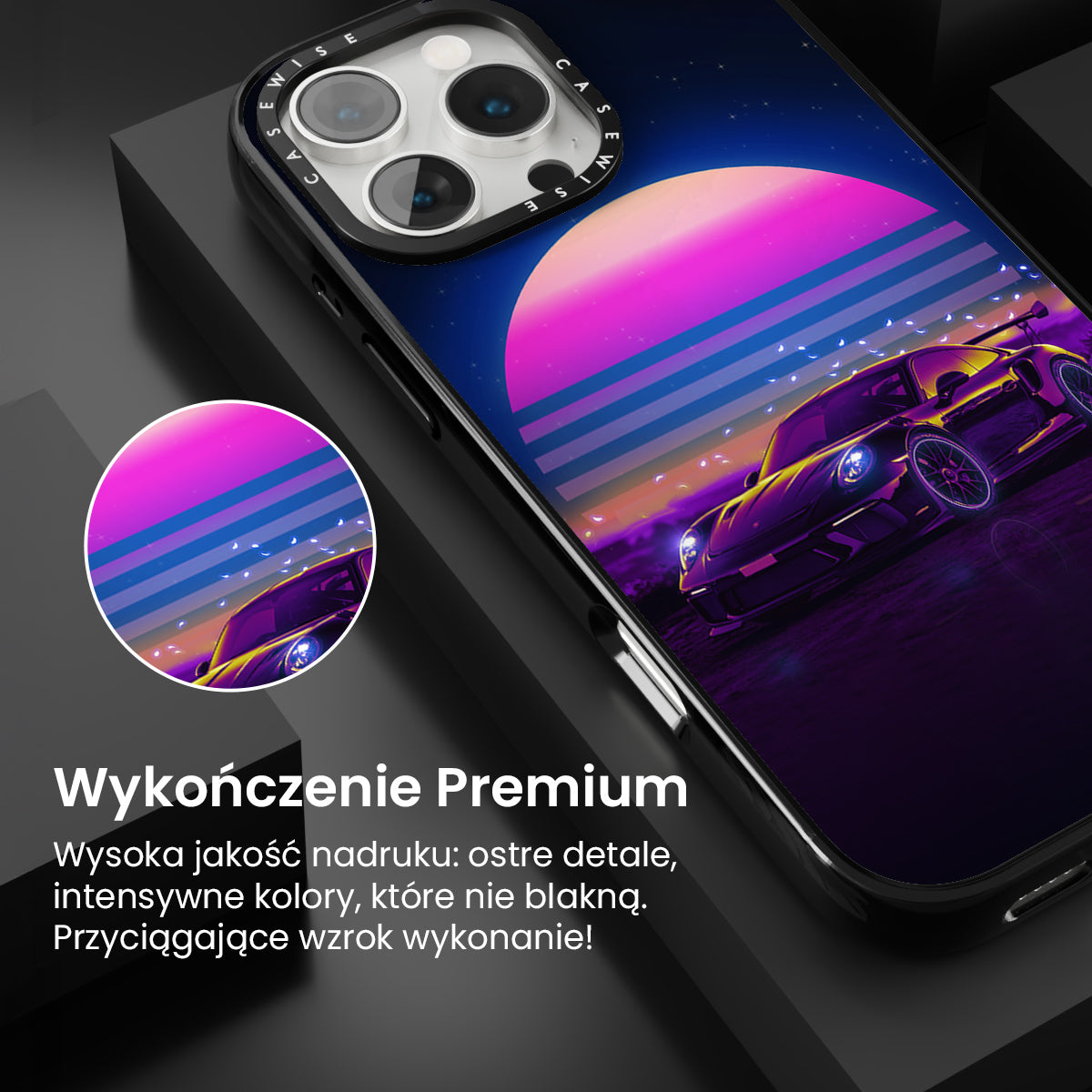 CASEWISE CASEWISE

Wykończenie Premium

Wysoka jakość nadruku: ostre detale, intensywne kolory, które nie blakną. Przyciągające wzrok wykonanie!