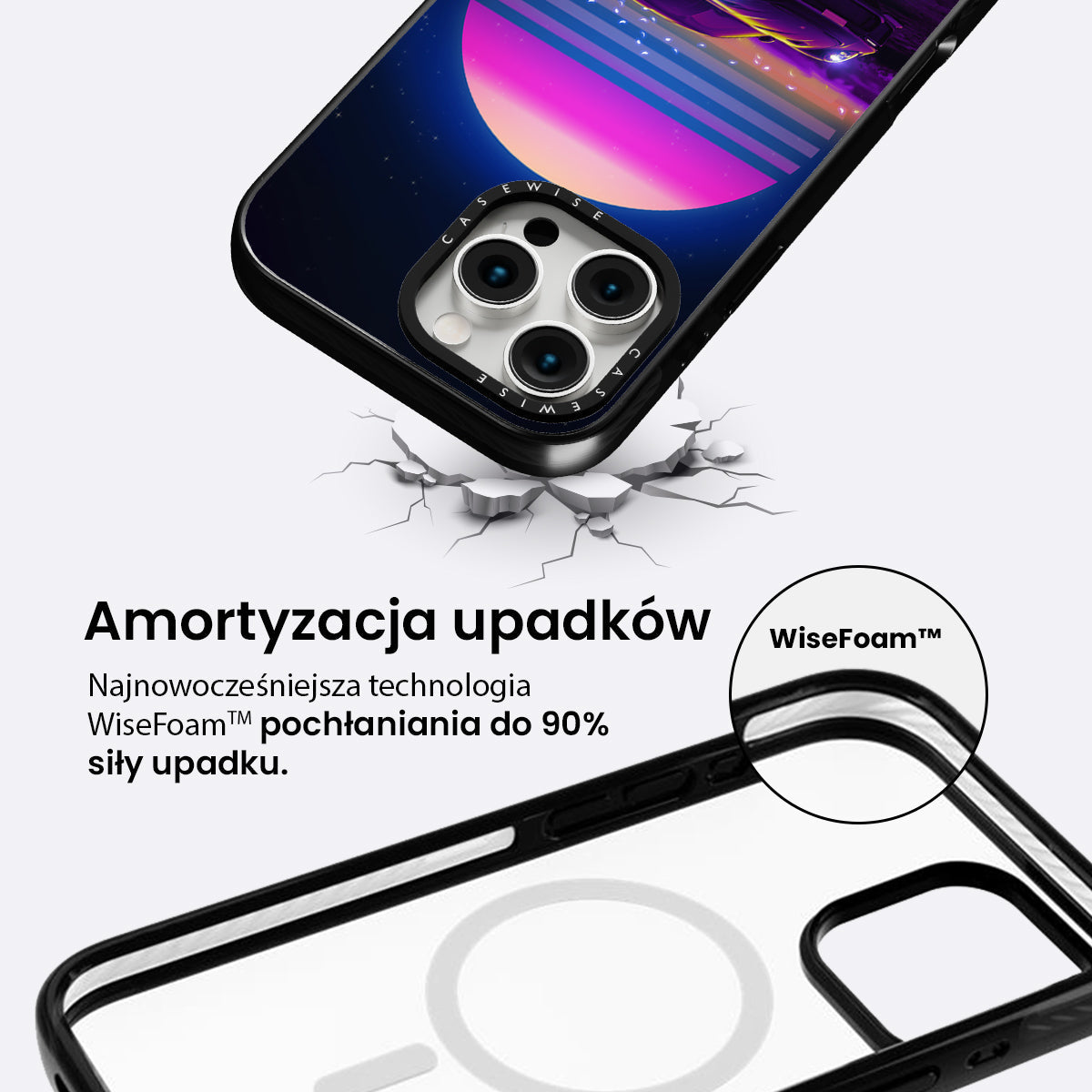 CASEWISE

CASEWISE

Amortyzacja upadków

Najnowocześniejsza technologia WiseFoam™ pochłaniania do 90% siły upadku.

WiseFoam™