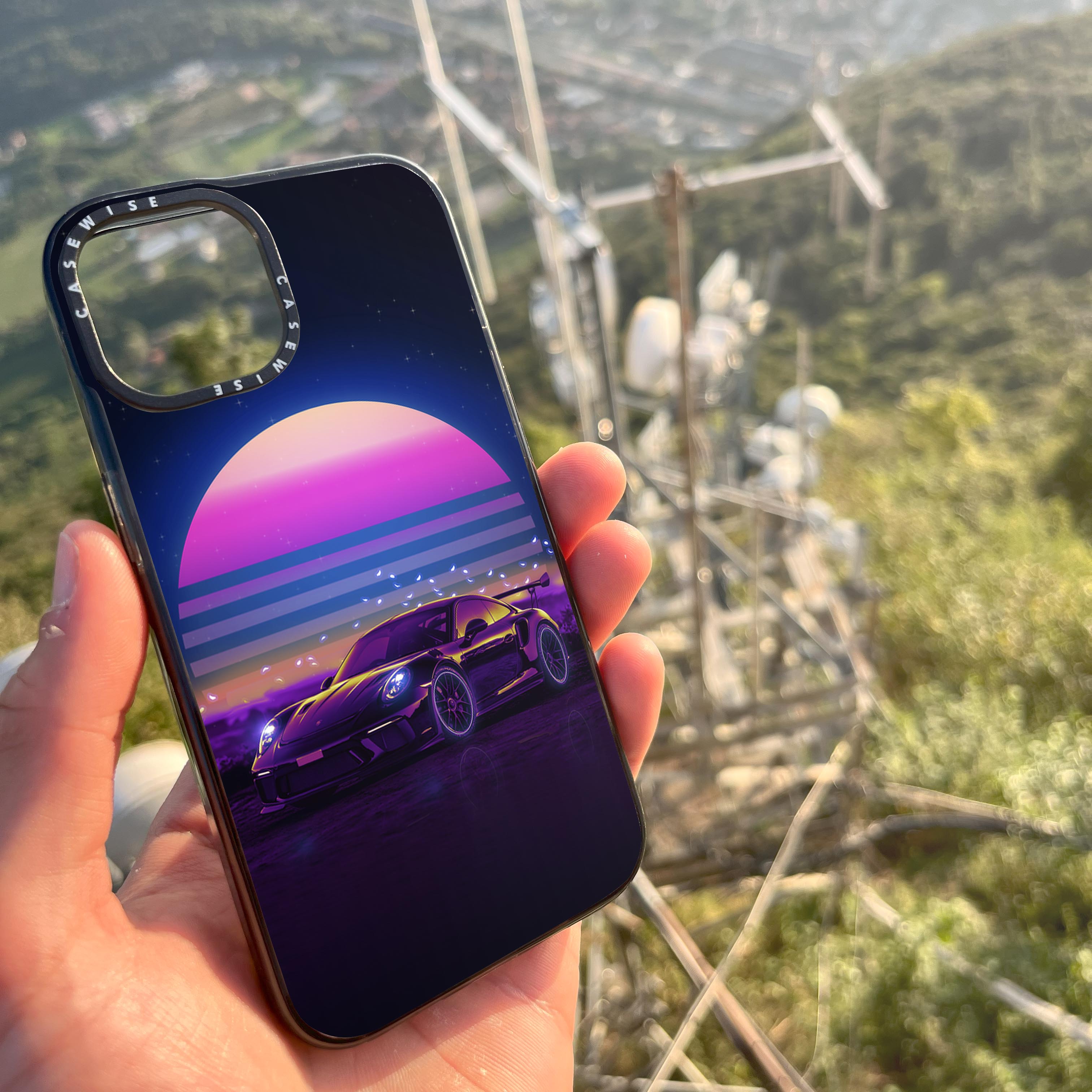 CASEWISE CASEWISE