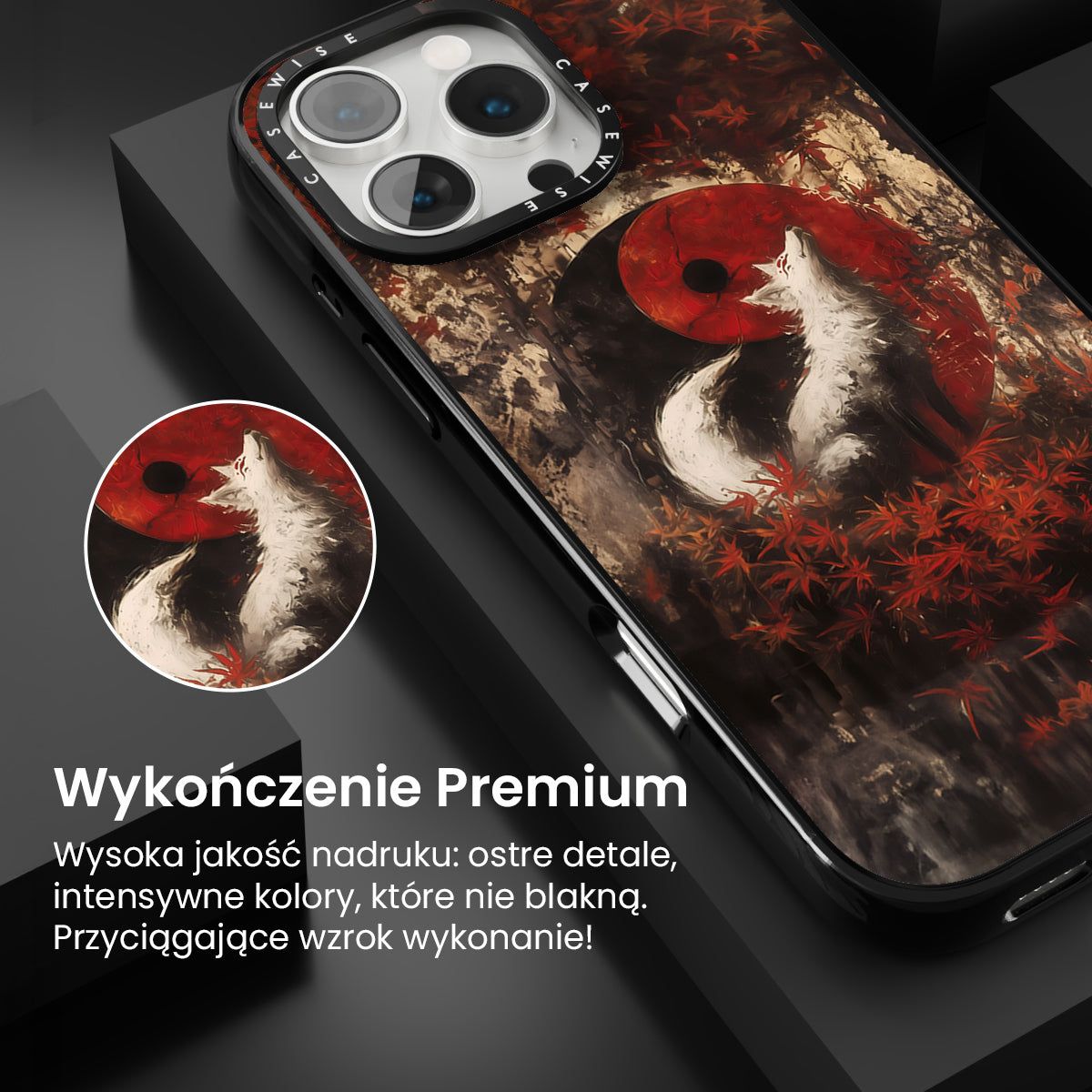 CASEWISE CASEWISE

Wykończenie Premium

Wysoka jakość nadruku: ostre detale, intensywne kolory, które nie blakną. Przyciągające wzrok wykonanie!