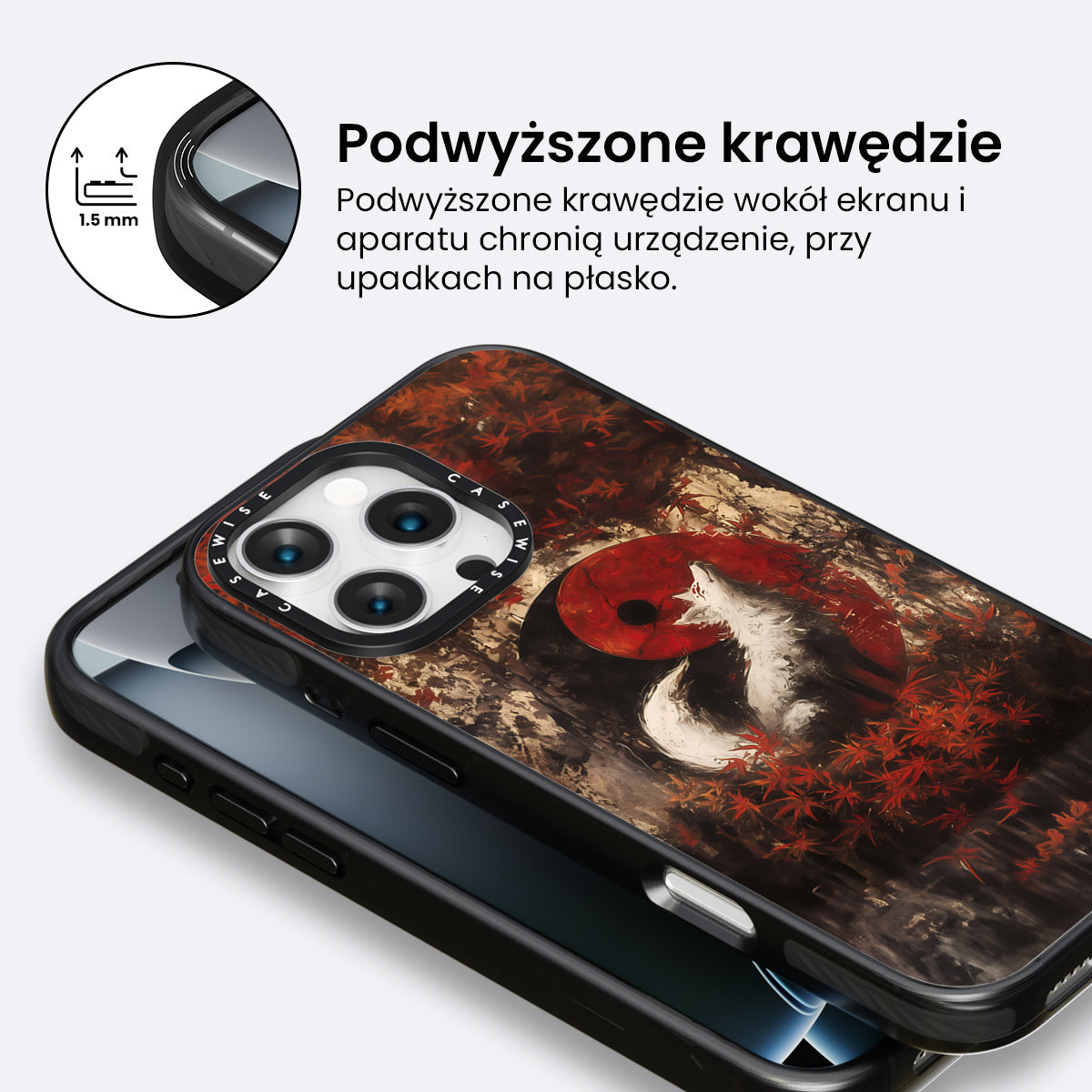 1.5 mm

Podwyższone krawędzie

Podwyższone krawędzie wokół ekranu i aparatu chronią urządzenie, przy upadkach na płasko.

CASEWISE CASEWISE