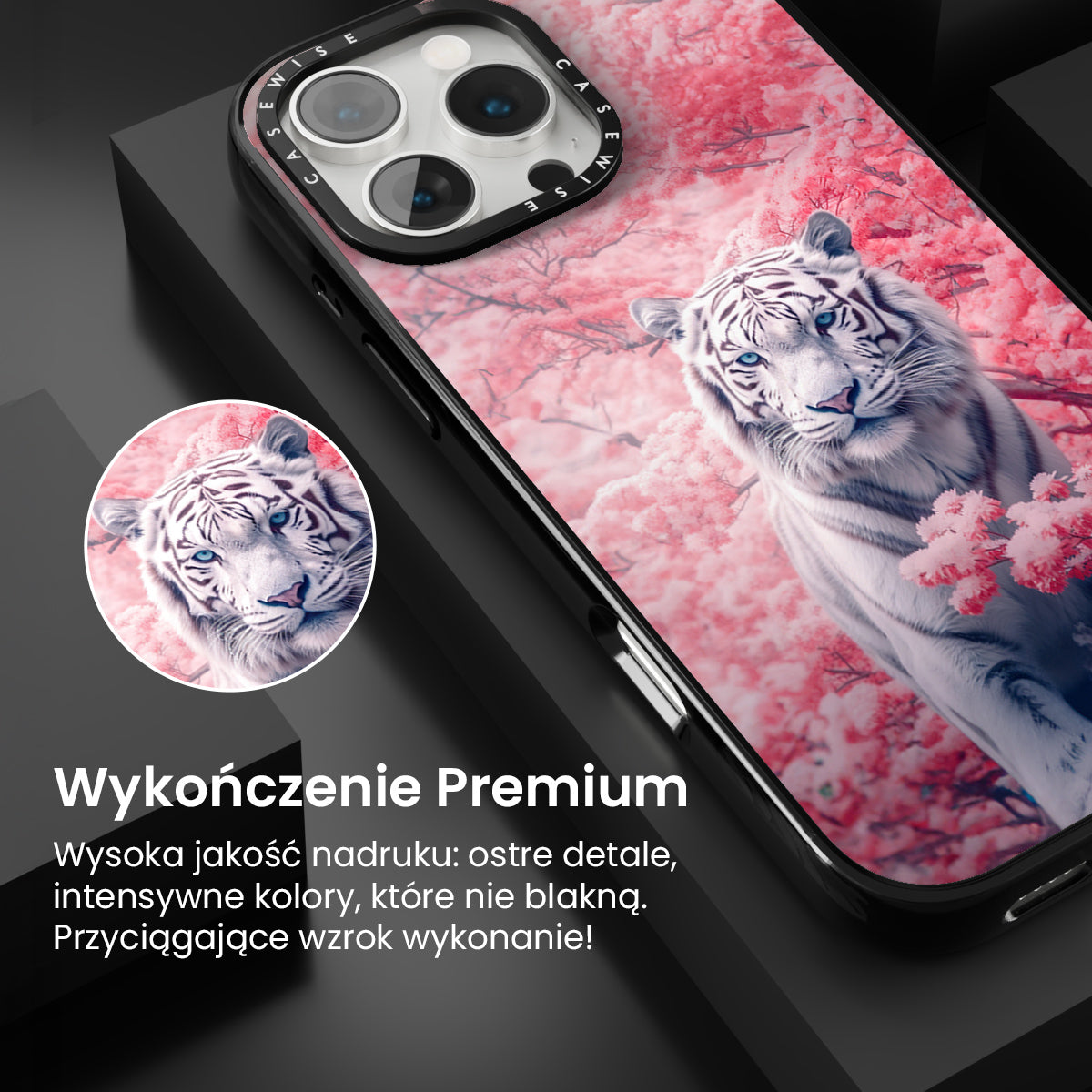 CASEWISE CASEWISE

Wykończenie Premium

Wysoka jakość nadruku: ostre detale, intensywne kolory, które nie blakną. Przyciągające wzrok wykonanie!