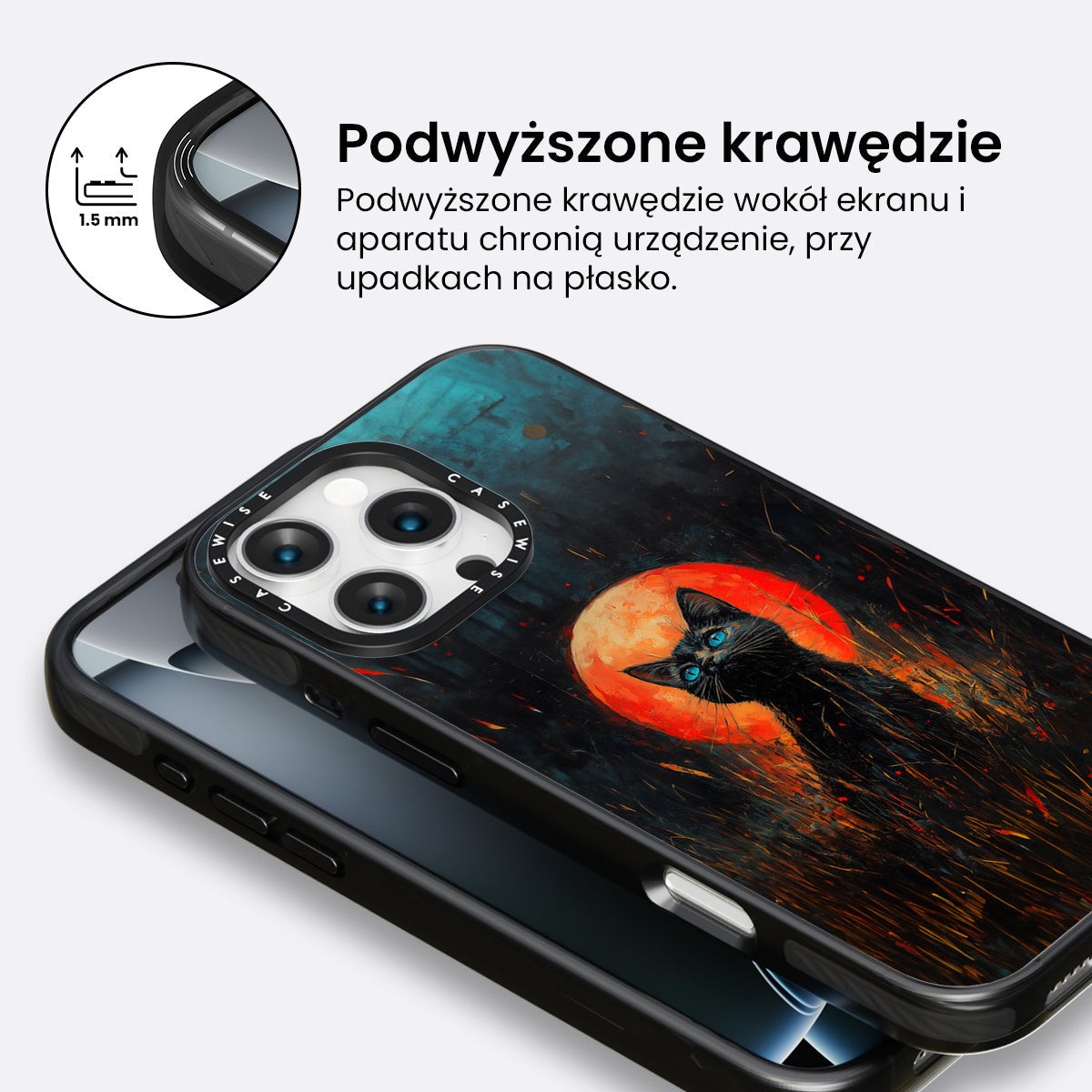 1.5 mm

Podwyższone krawędzie

Podwyższone krawędzie wokół ekranu i aparatu chronią urządzenie, przy upadkach na płasko.

CASEWISE CASEWISE