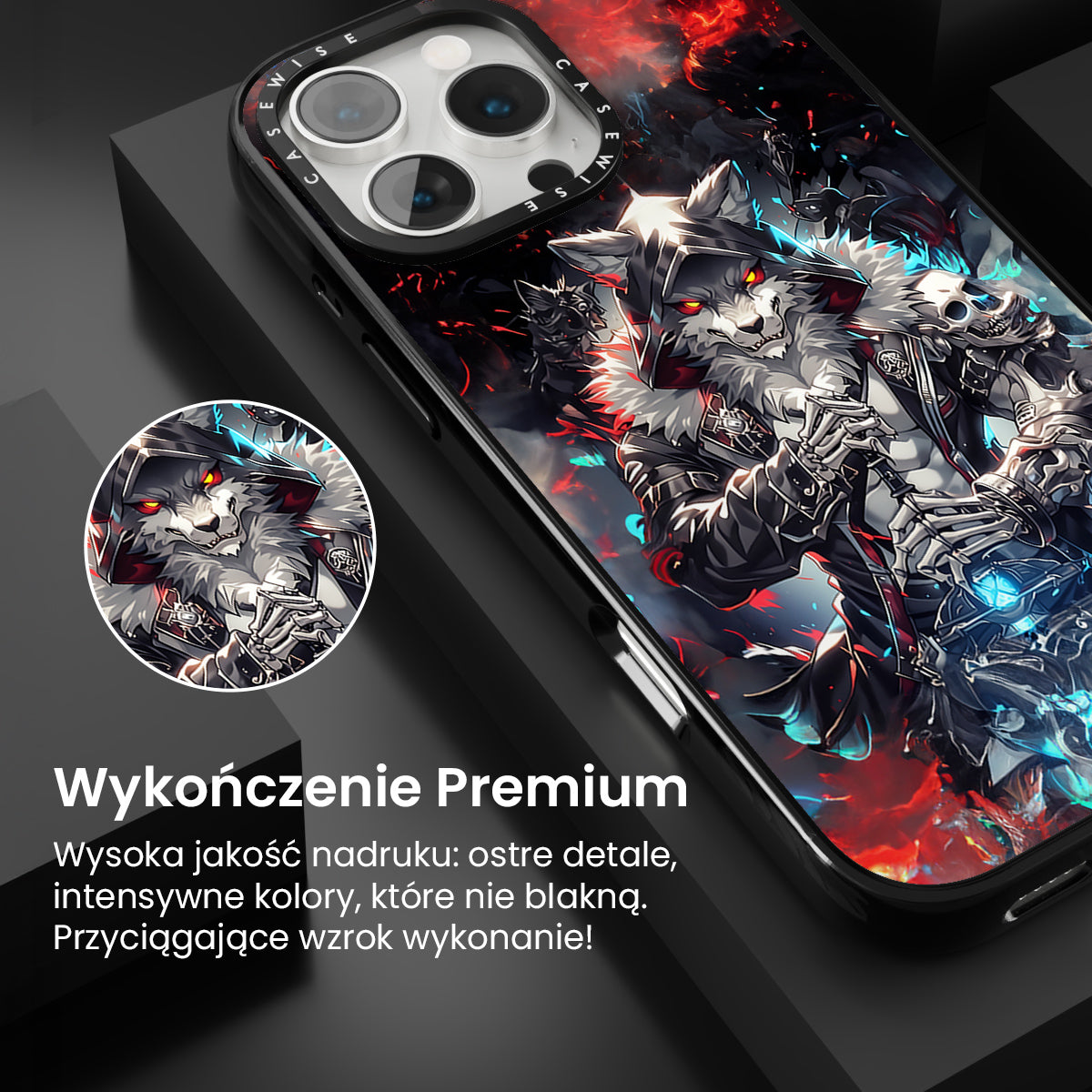 CASEWISE CASEWISE

Wykończenie Premium

Wysoka jakość nadruku: ostre detale, intensywne kolory, które nie blakną. Przyciągające wzrok wykonanie!