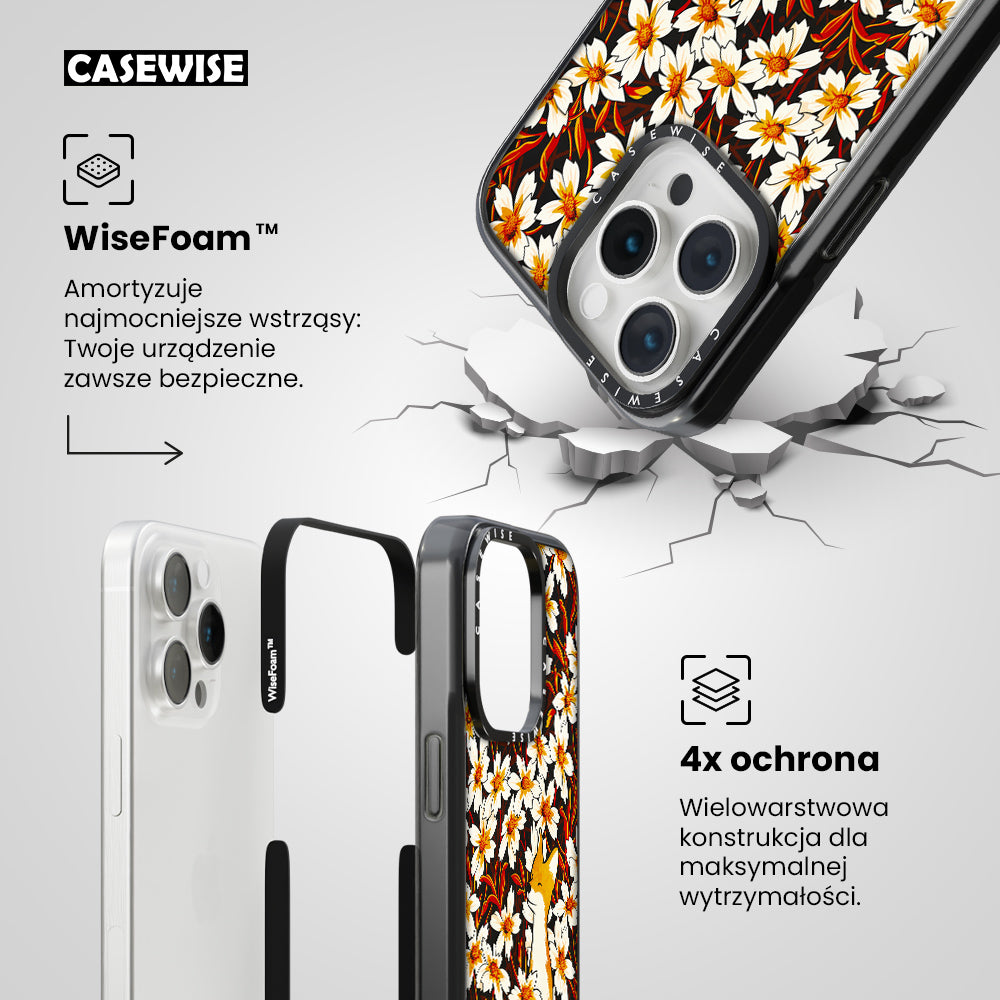 CASEWISE

WiseFoam™

Amortyzuje najmocniejsze wstrząsy: Twoje urządzenie zawsze bezpieczne.

CASEWISE

CASEWISE

WiseFoam™

CASEWISE

4x ochrona

Wielowarstwowa konstrukcja dla maksymalnej wytrzymałości.