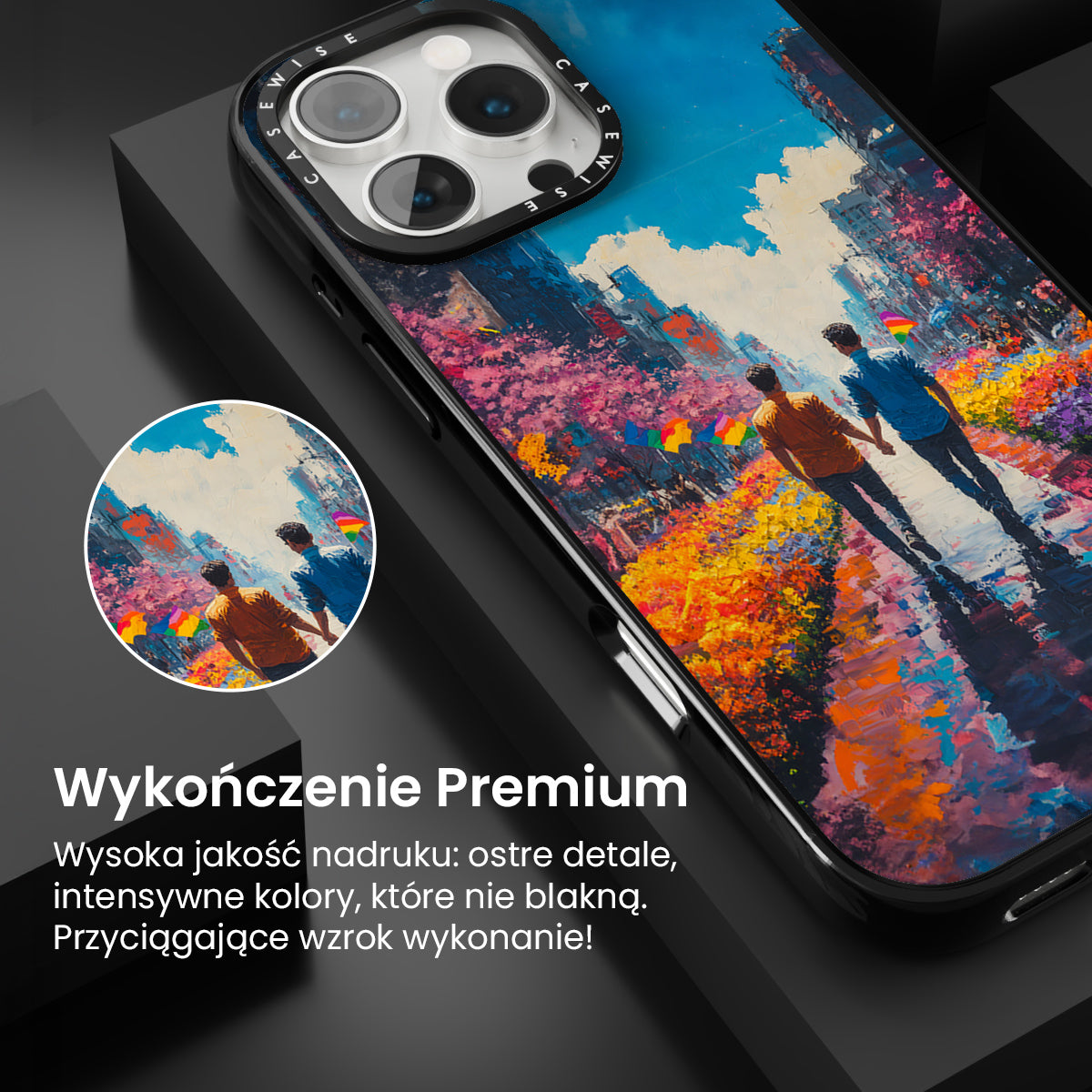 CASEWISE CASEWISE

Wykończenie Premium

Wysoka jakość nadruku: ostre detale, intensywne kolory, które nie blakną. Przyciągające wzrok wykonanie!