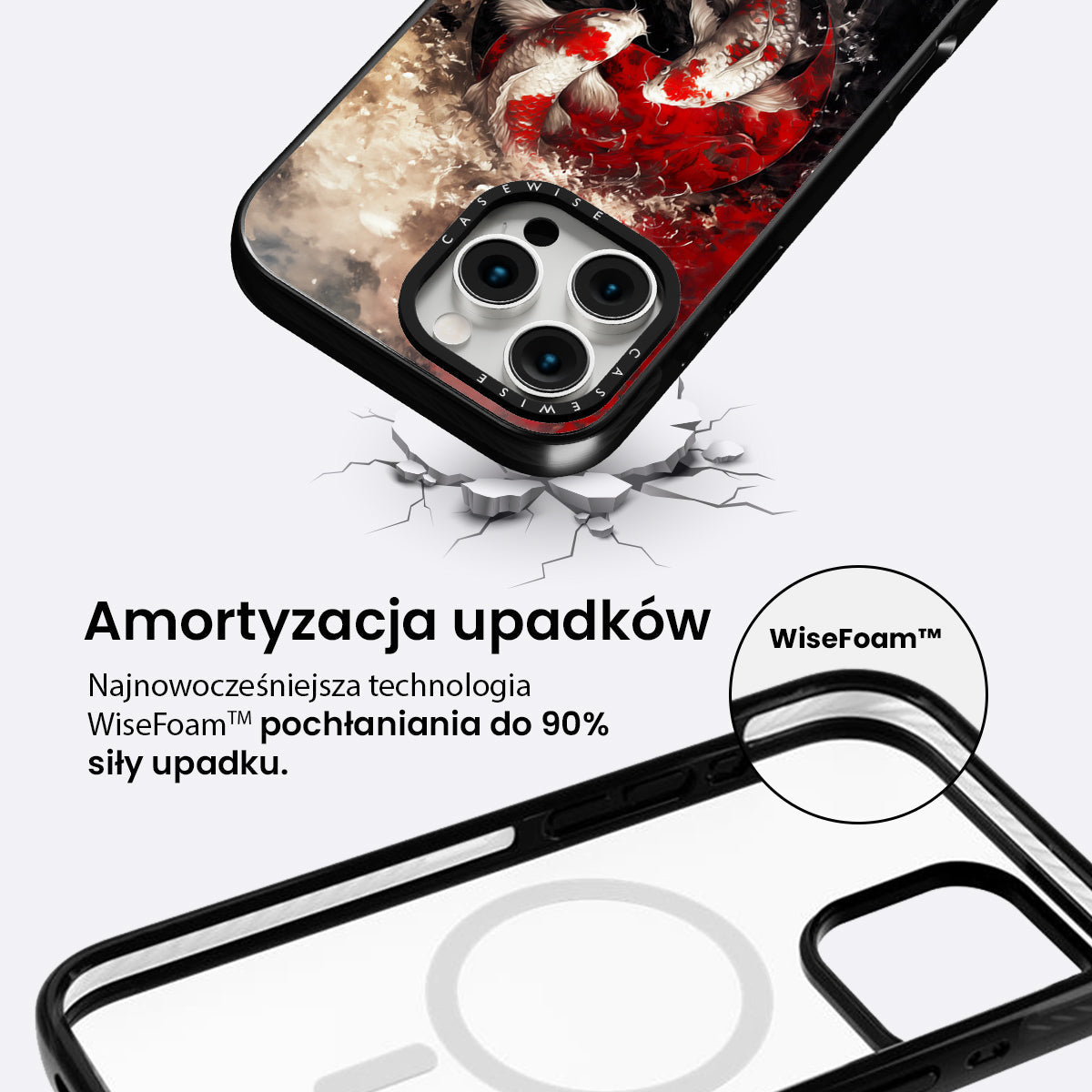 CASEWISE
CASEWISE

Amortyzacja upadków

Najnowocześniejsza technologia WiseFoam™ pochłaniania do 90% siły upadku.

WiseFoam™