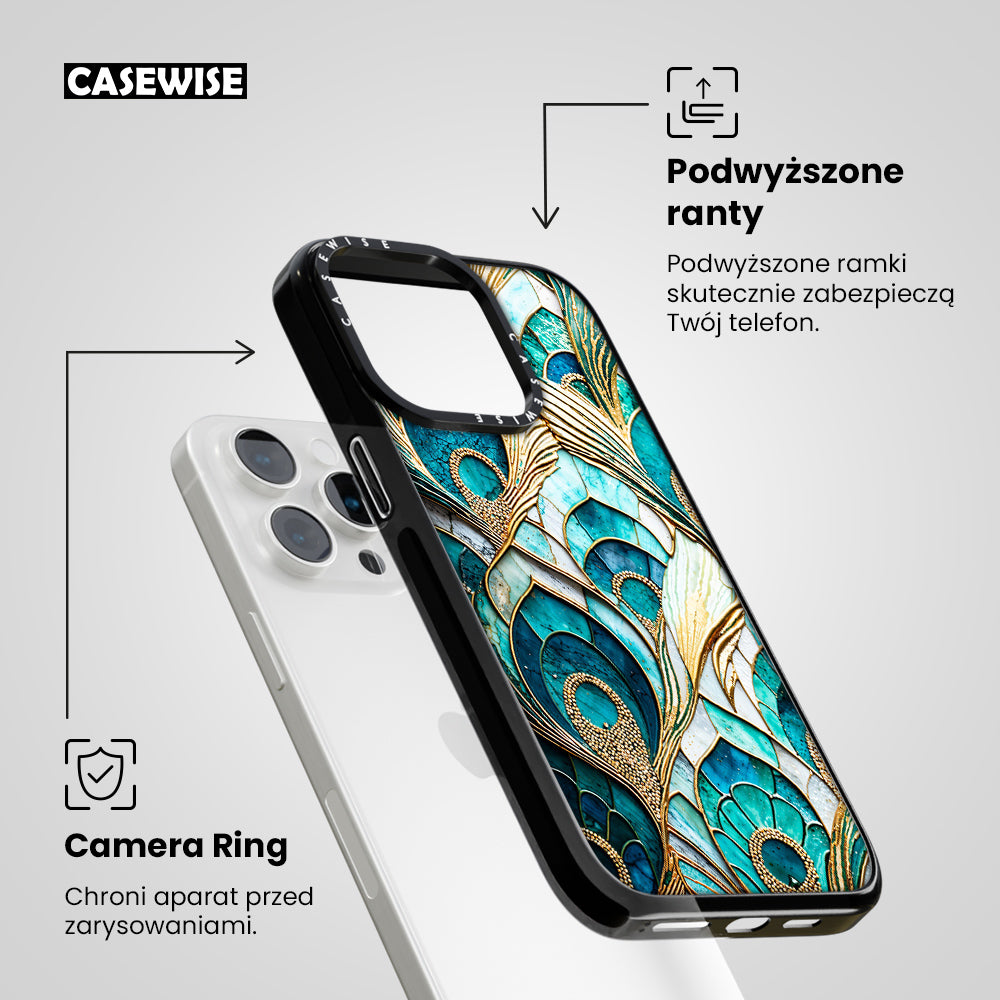 CASEWISE

Podwyższone ranty

Podwyższone ramki skutecznie zabezpieczą Twój telefon.

CASEWISE

CASEWISE

Camera Ring

Chroni aparat przed zarysowaniami.