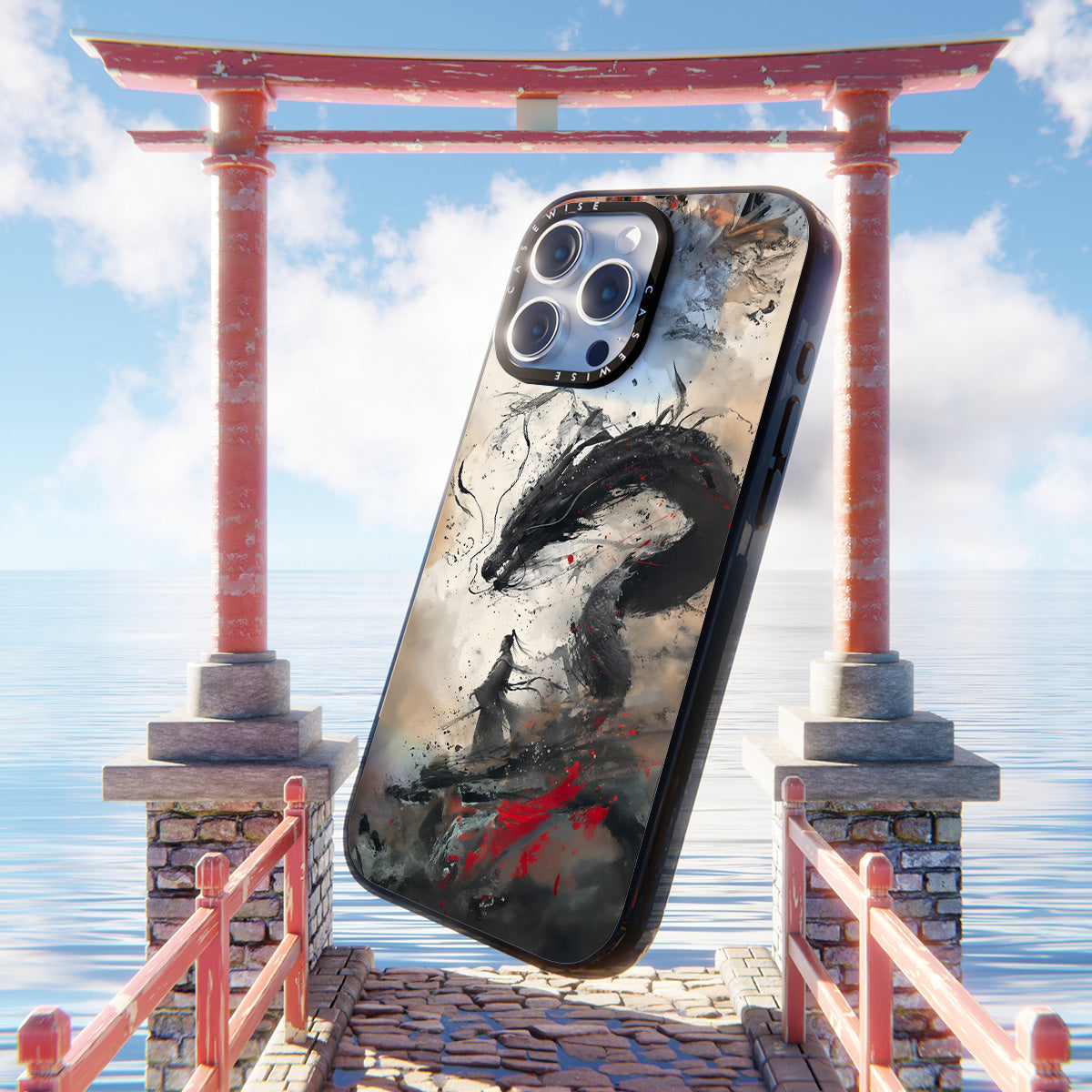 CASEWISE CASEWISE